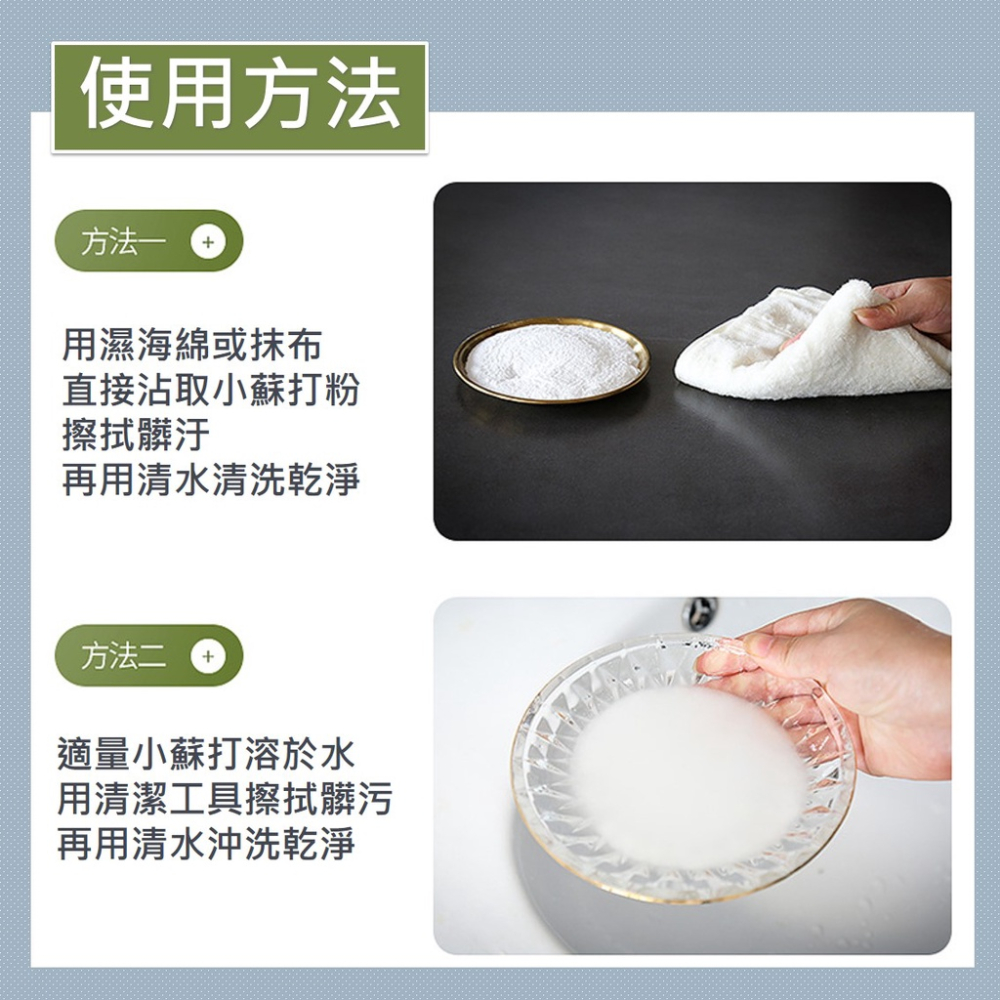 使用方法

方法一 +

用濕海綿或抹布
直接沾取小蘇打粉
擦拭髒汙
再用清水清洗乾淨

方法二 +

適量小蘇打溶於水
用清潔工具擦拭髒污
再用清水沖洗乾淨