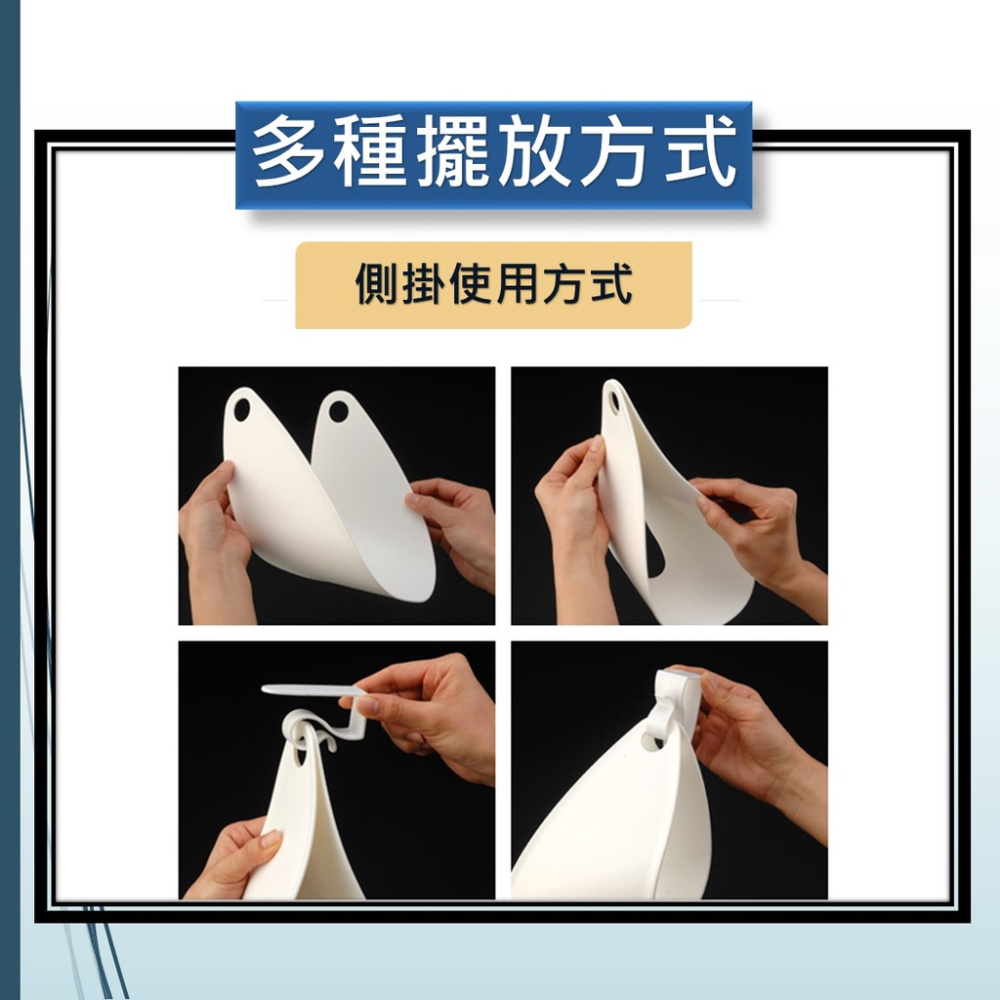 多種擺放方式

側掛使用方式