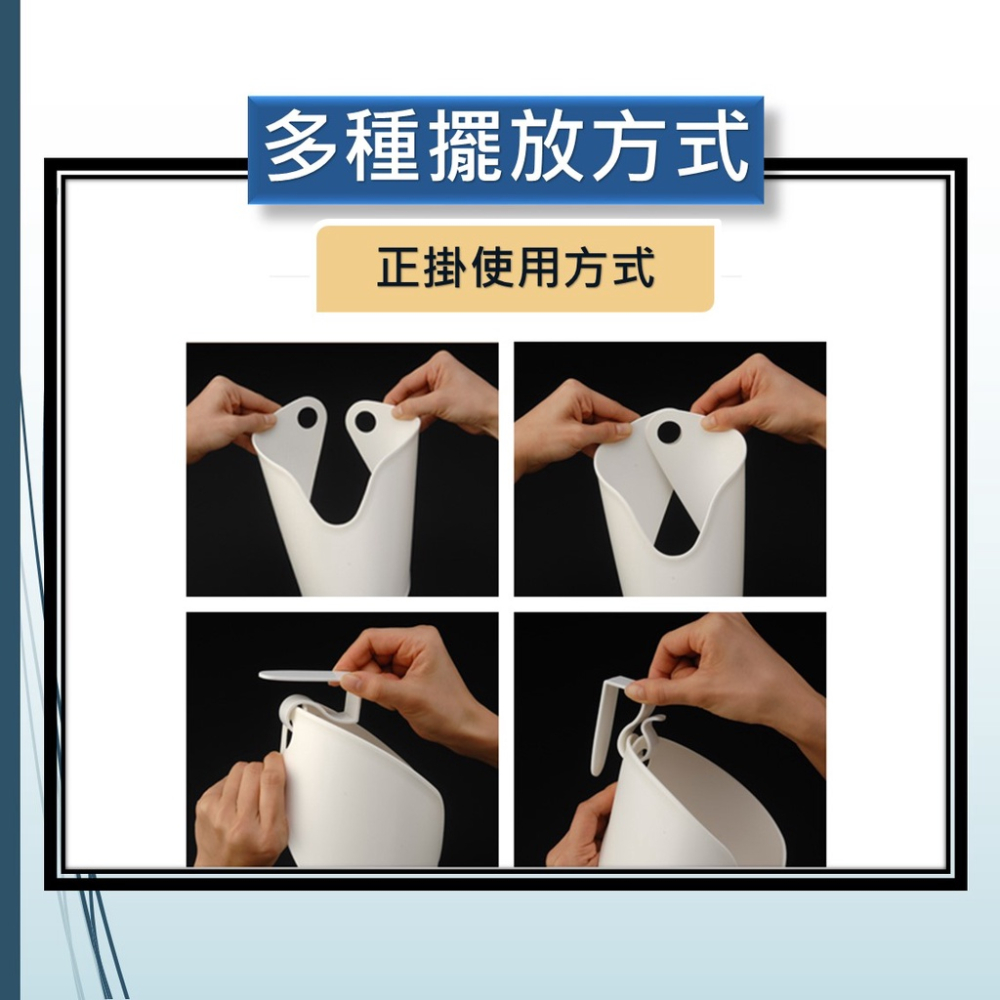 多種擺放方式

正掛使用方式