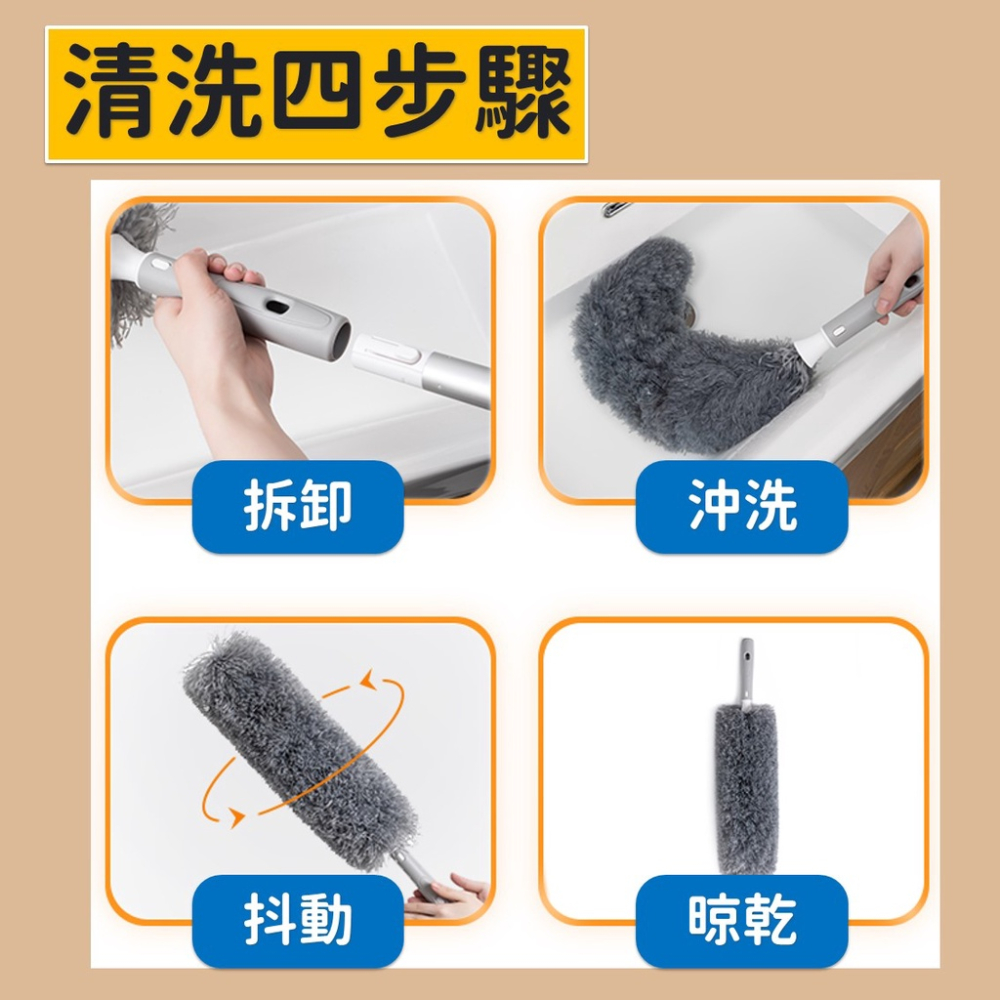 清洗四步驟

拆卸

沖洗

抖動

晾乾