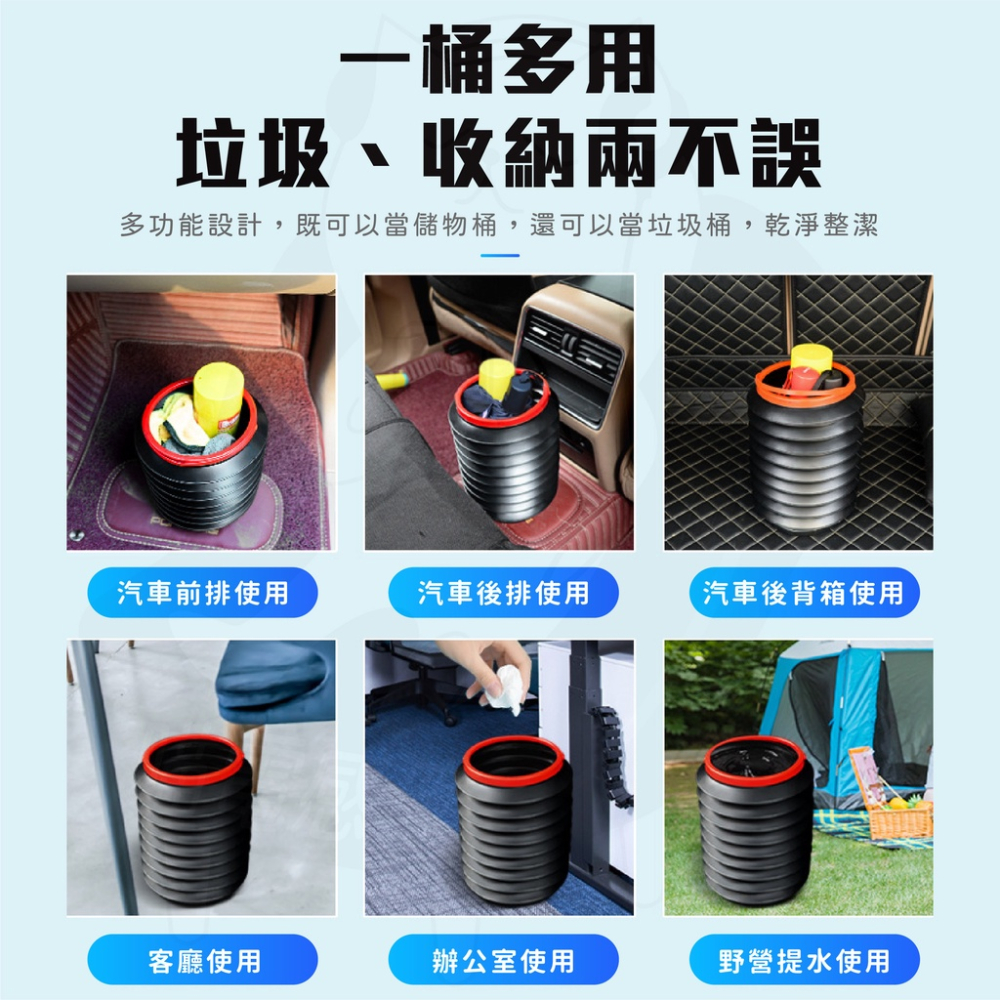 一桶多用
垃圾、收納兩不誤

多功能設計，既可以當儲物桶，還可以當垃圾桶，乾淨整潔

汽車前排使用

汽車後排使用

汽車後背箱使用

客廳使用

辦公室使用

野營提水使用