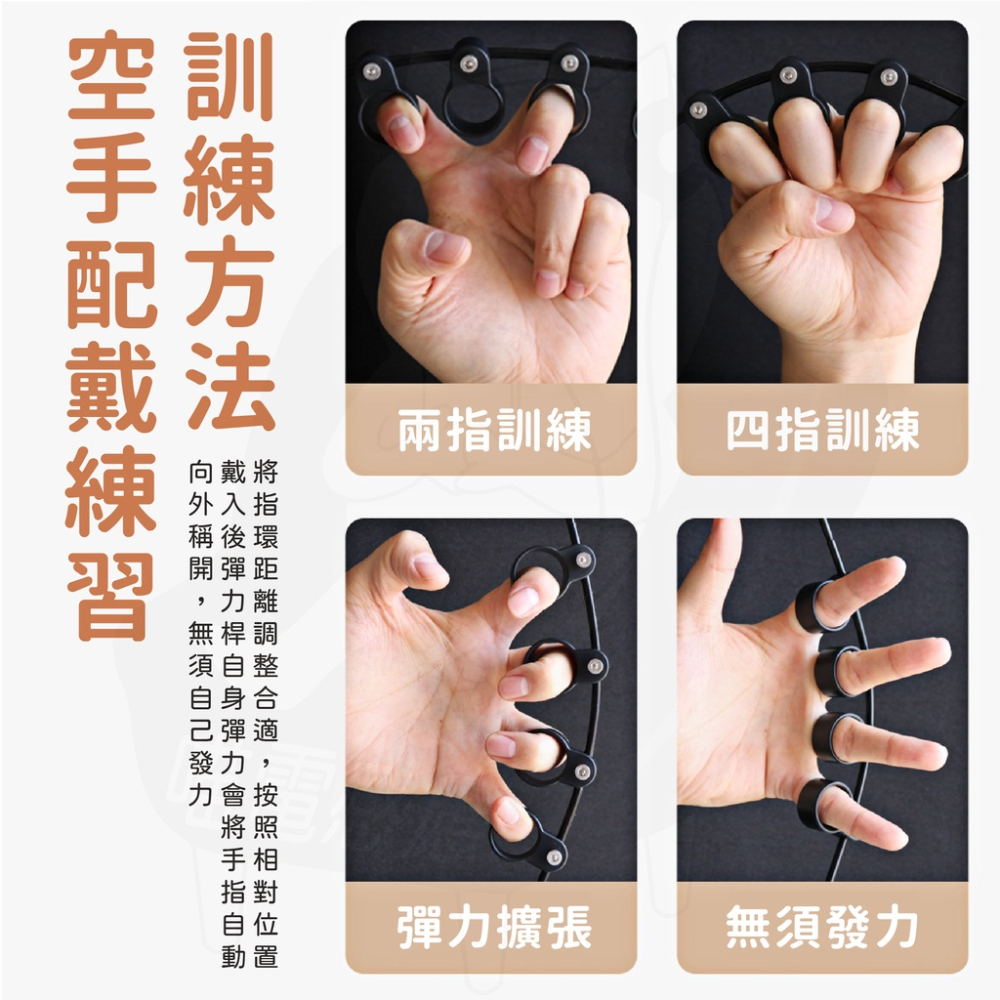 訓練方法

空手配戴練習

將指環距離調整合適，按照相對位置戴入後彈力桿自身彈力會將手指自動向外稱開，無須自己發力

兩指訓練

四指訓練

彈力擴張

無須發力