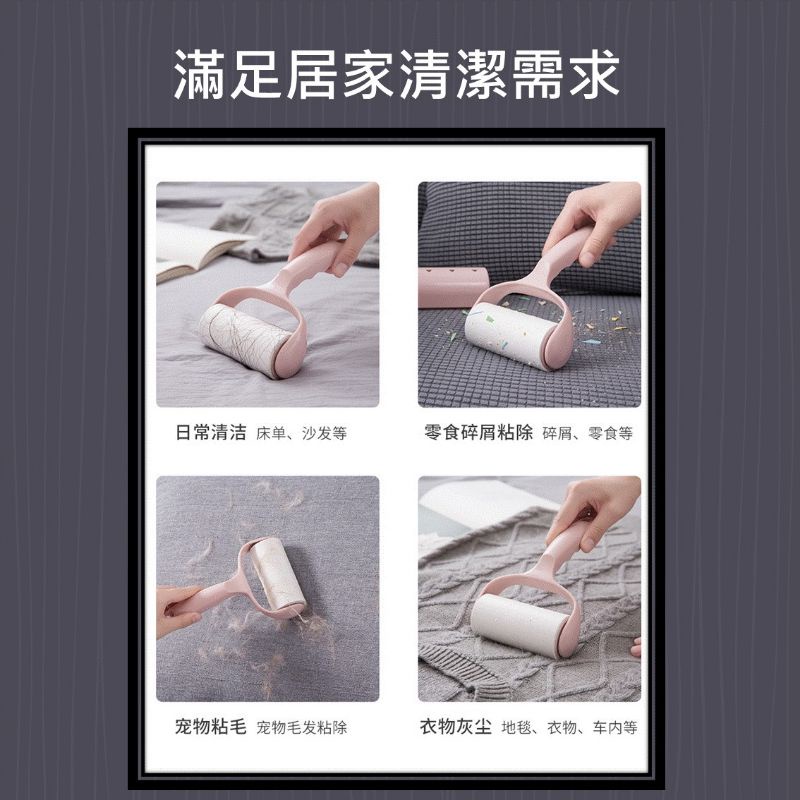 滿足居家清潔需求

日常清洁 床单、沙发等

零食碎屑粘除 碎屑、零食等

宠物粘毛 宠物毛发粘除

衣物灰尘 地毯、衣物、车内等