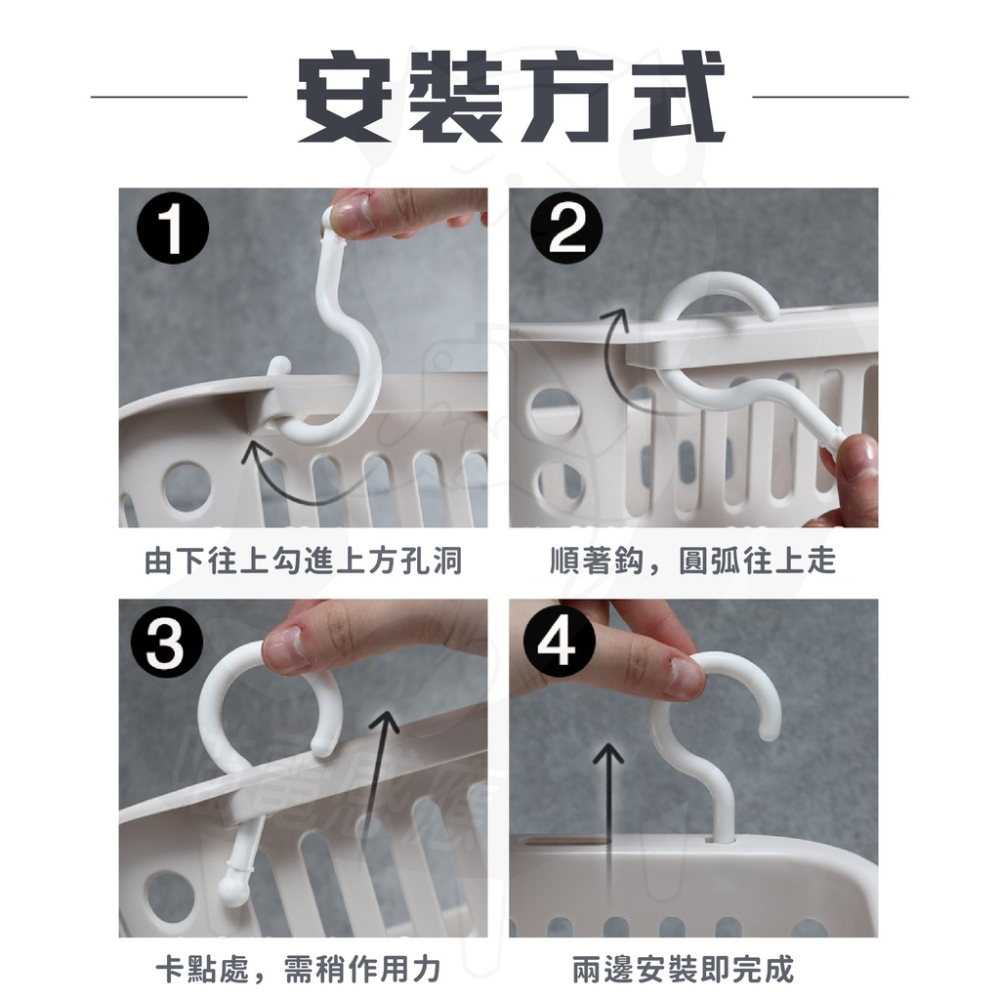 安裝方式

1

由下往上勾進上方孔洞

2

順著鉤，圓弧往上走

3

卡點處，需稍作用力

4

兩邊安裝即完成