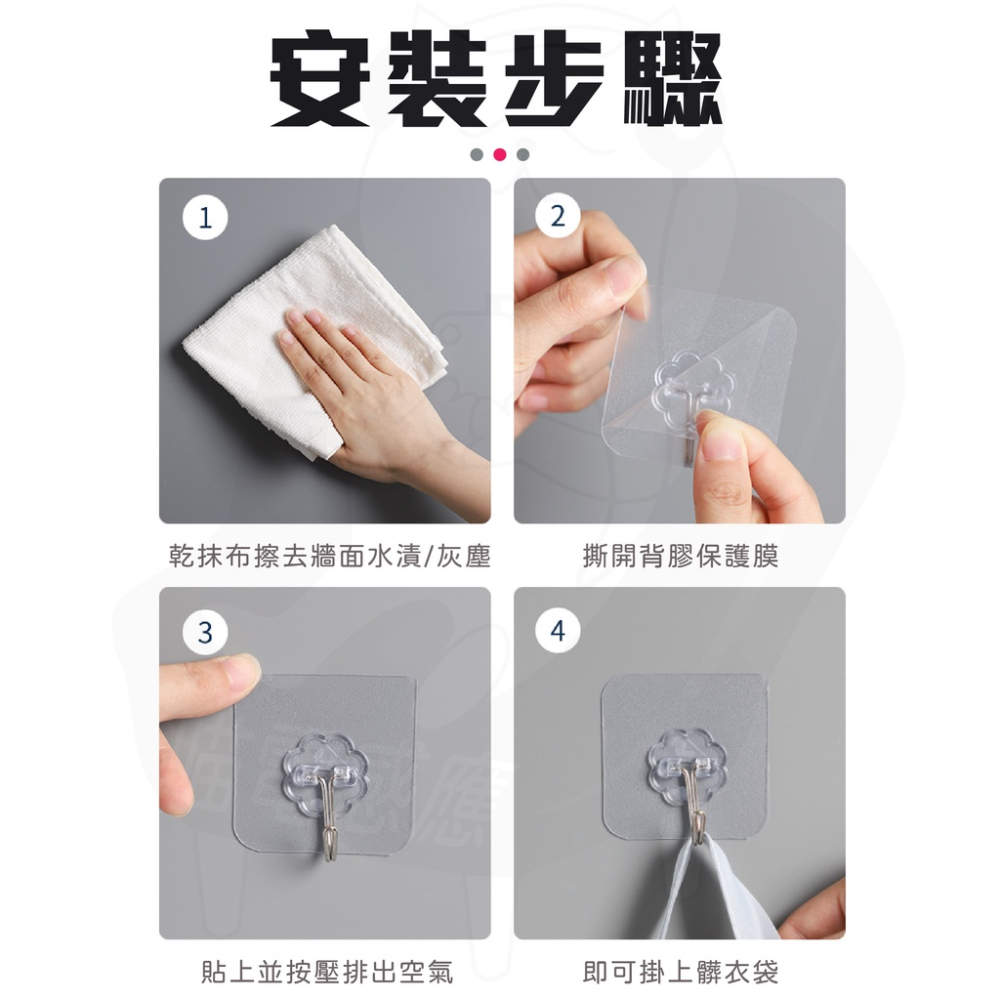 安裝步驟

1

乾抹布擦去牆面水漬/灰塵

2

撕開背膠保護膜

3

貼上並按壓排出空氣

4

即可掛上髒衣袋