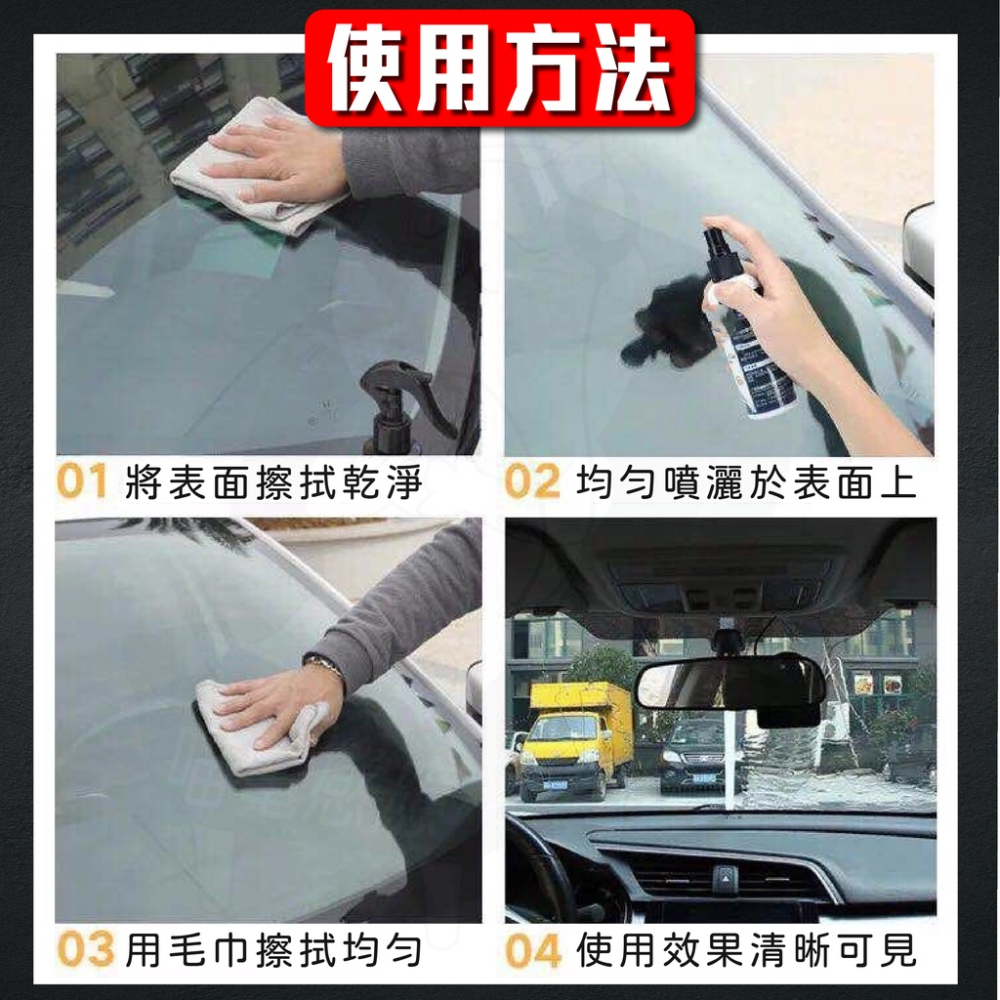 使用方法

01 將表面擦拭乾淨

02 均勻噴灑於表面上

03 用毛巾擦拭均勻

04 使用效果清晰可見