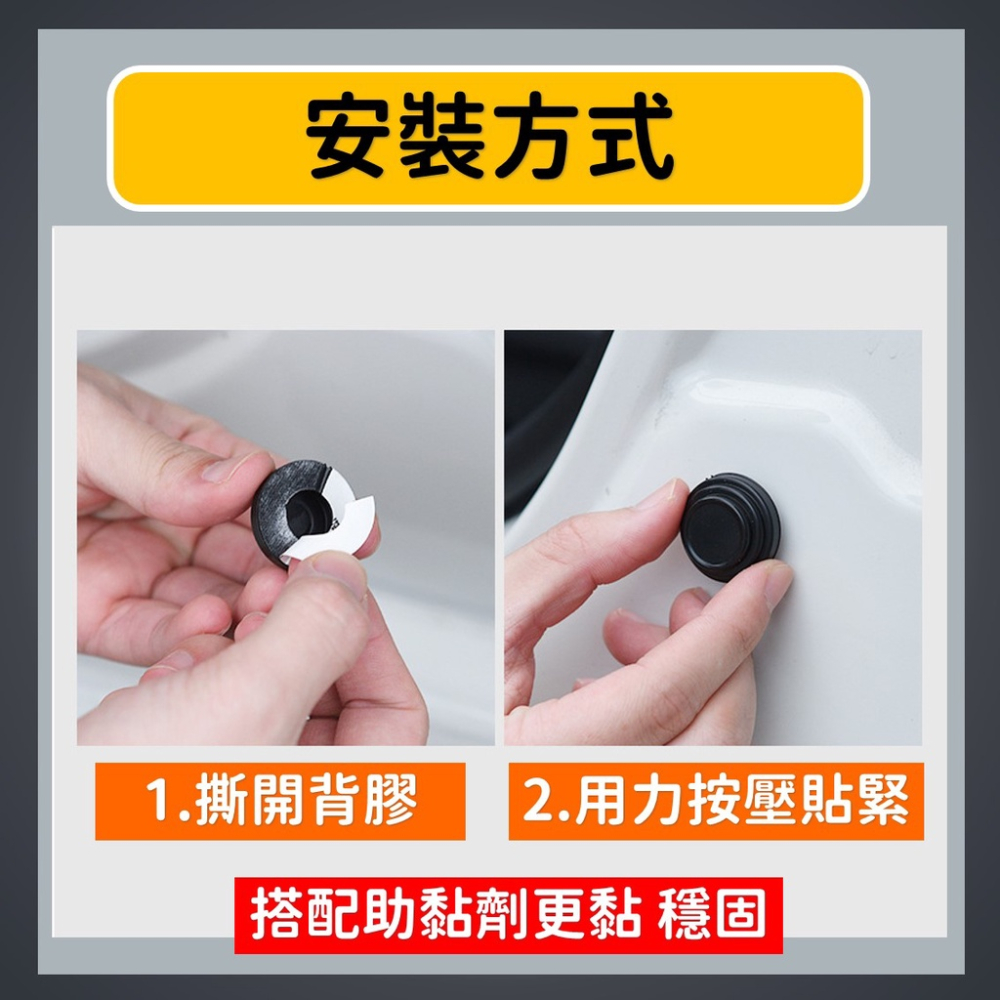 安裝方式

1.撕開背膠

2.用力按壓貼緊

搭配助黏劑更黏 穩固