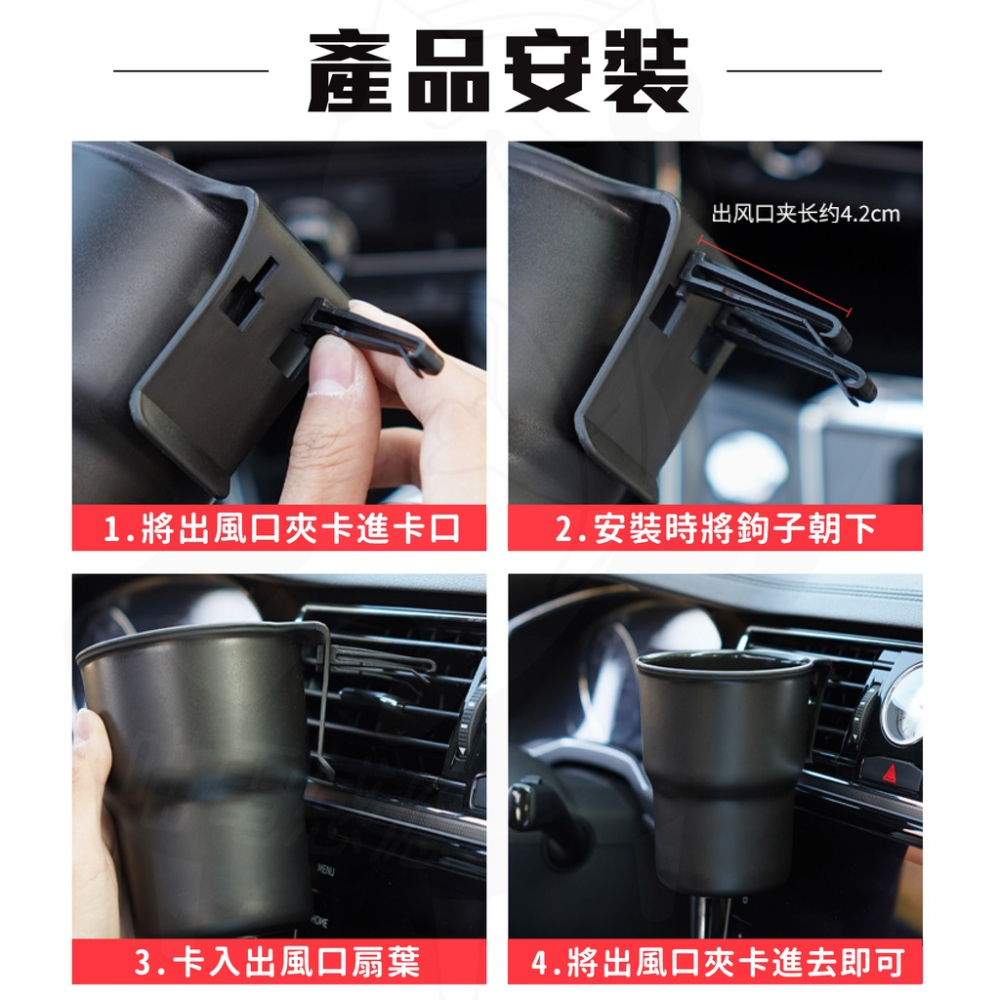 產品安裝

出风口夹长约4.2cm

1.將出風口夾卡進卡口

2.安裝時將鉤子朝下

MENU

HOME

3.卡入出風口扇葉

4.將出風口夾卡進去即可