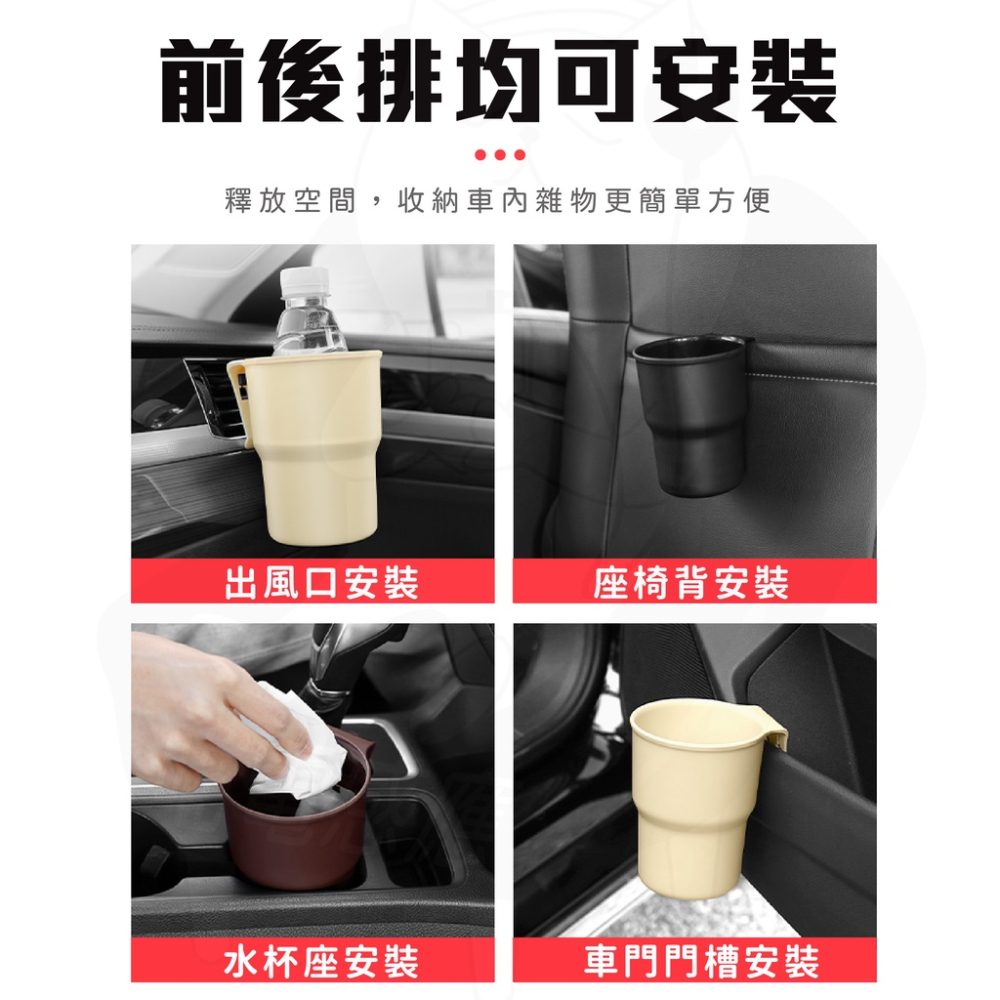 前後排均可安裝

釋放空間，收納車內雜物更簡單方便

出風口安裝

座椅背安裝

水杯座安裝

車門門槽安裝