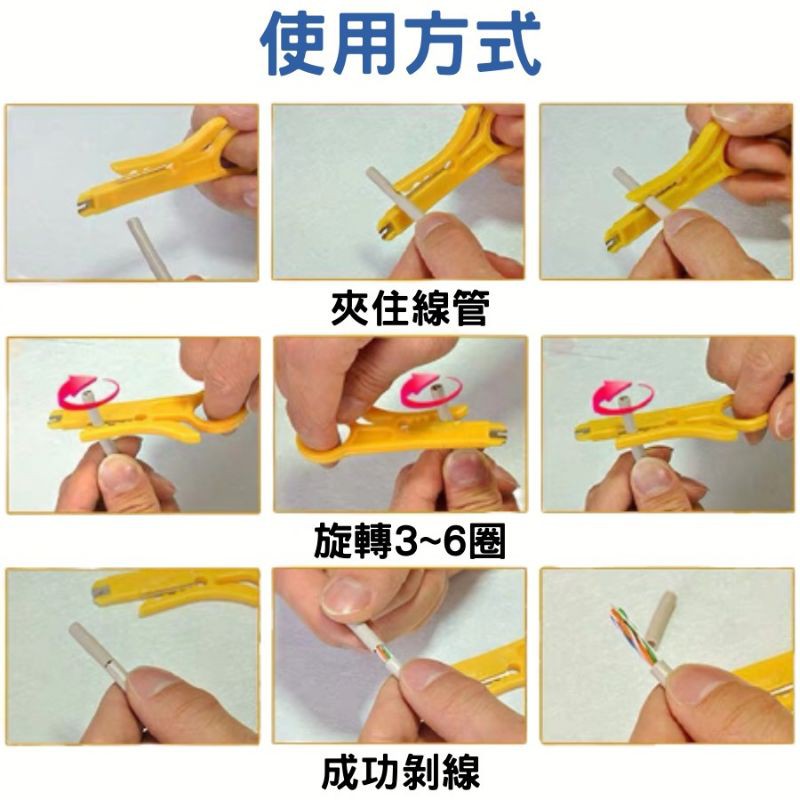 使用方式

夾住線管

旋轉3~6圈

成功剝線