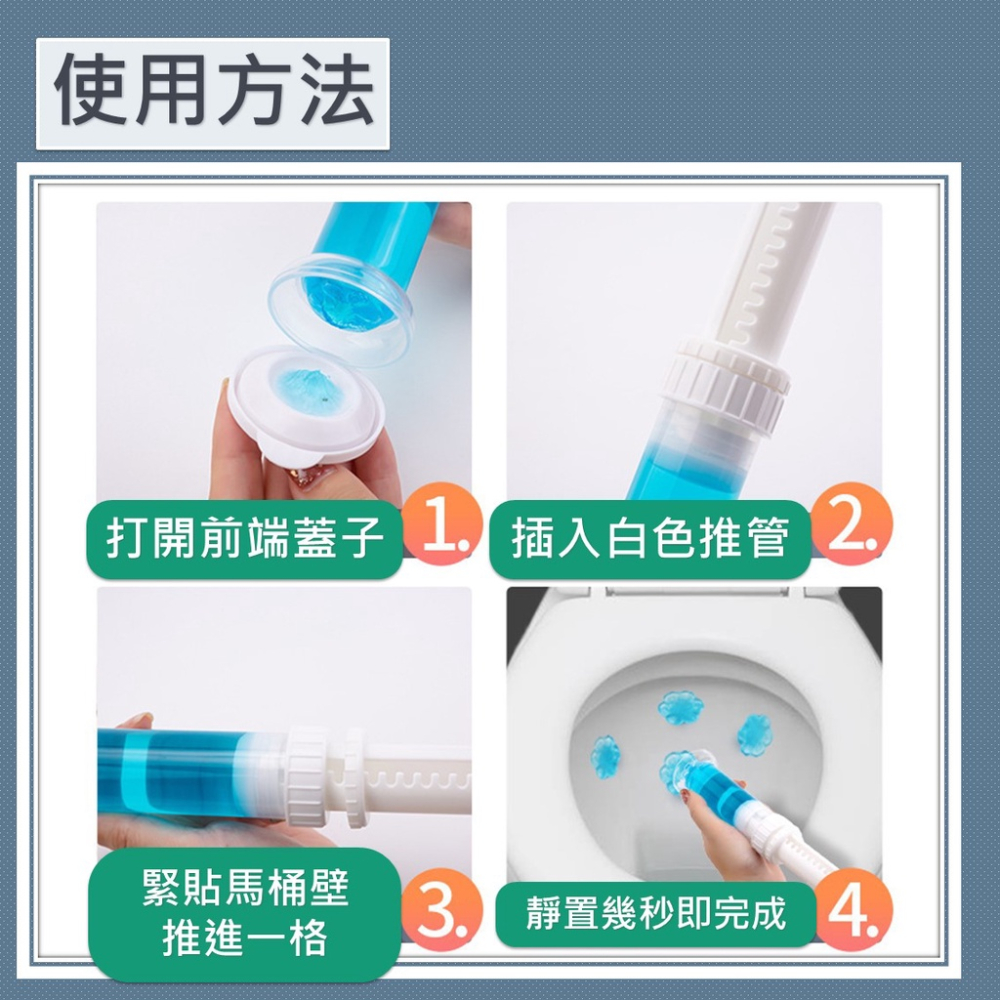 使用方法

打開前端蓋子 1.

插入白色推管 2.

緊貼馬桶壁
推進一格 3.

靜置幾秒即完成 4.