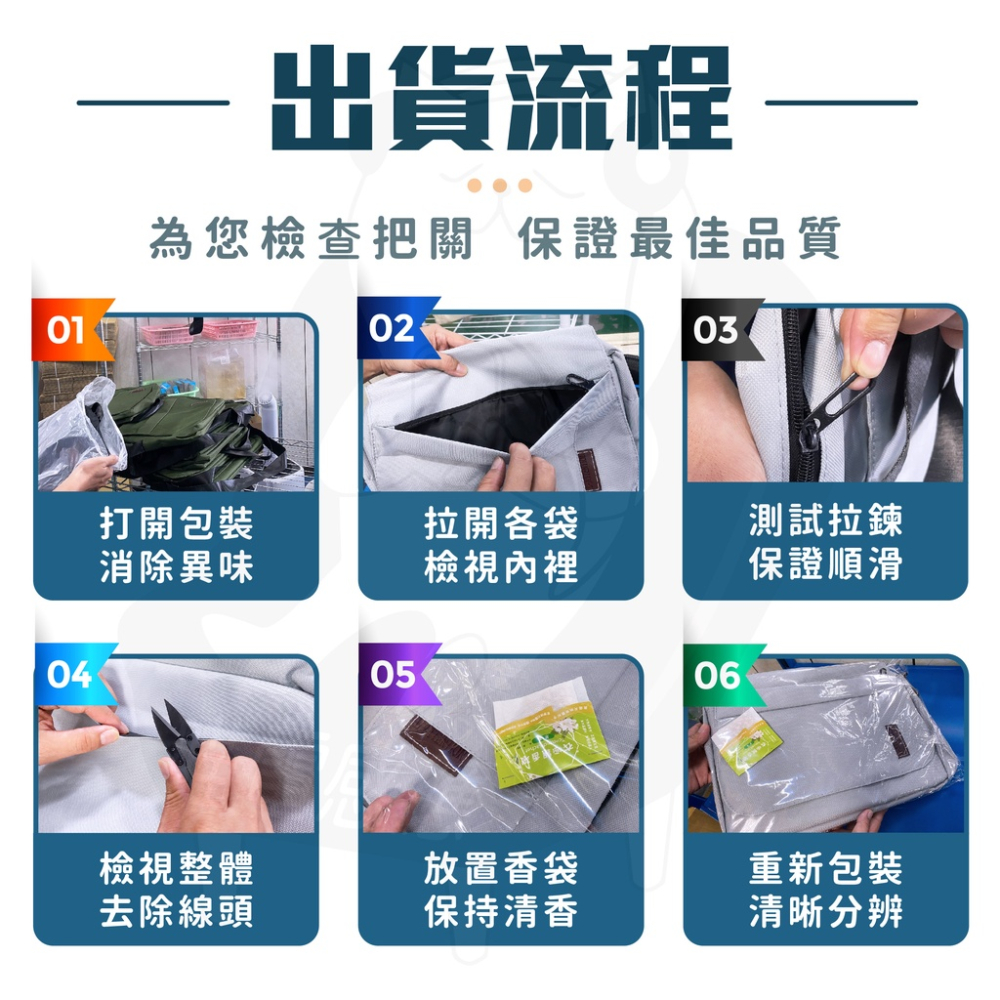 出貨流程

為您檢查把關 保證最佳品質

01
打開包裝
消除異味

02
拉開各袋
檢視內裡

03
測試拉鍊
保證順滑

04
檢視整體
去除線頭

05
放置香袋
保持清香

06
重新包裝
清晰分辨