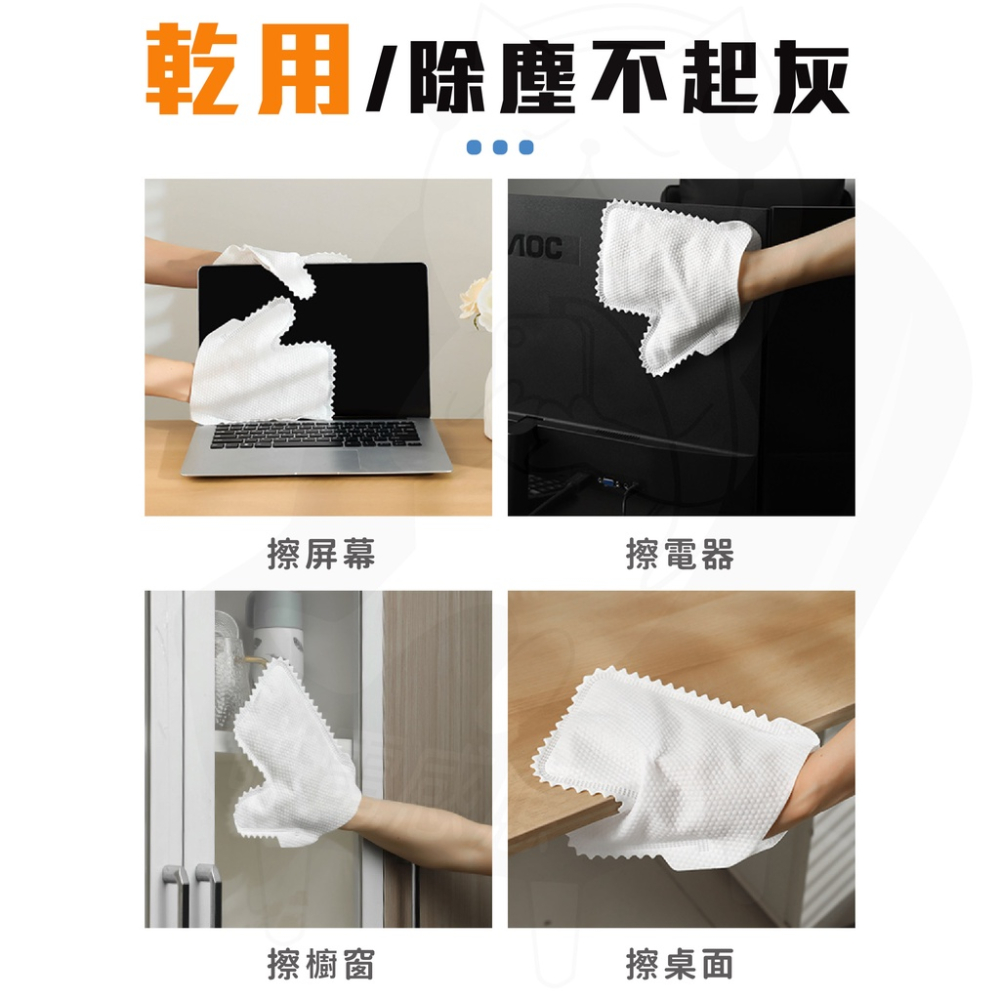 乾用/除塵不起灰

AOC

擦屏幕

擦電器

擦櫥窗

擦桌面