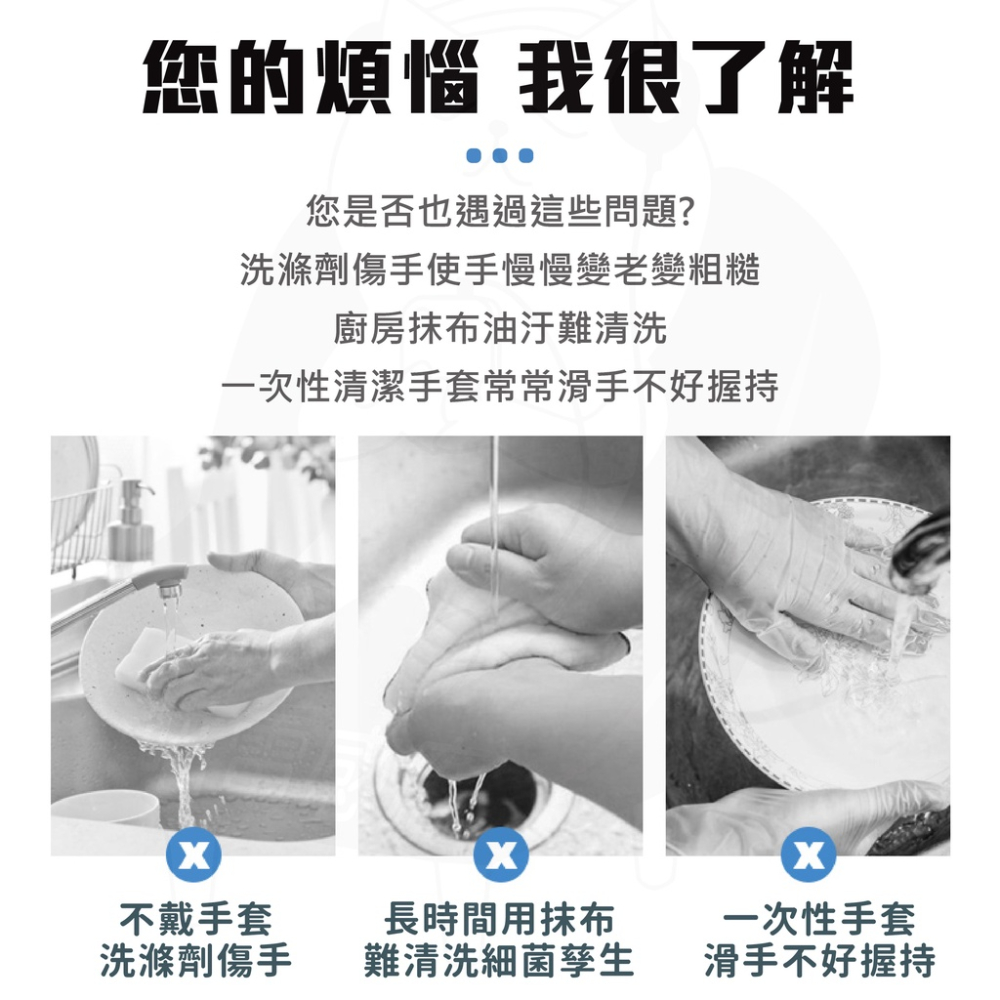 您的煩惱 我很了解

您是否也遇過這些問題?
洗滌劑傷手使手慢慢變老變粗糙
廚房抹布油汙難清洗
一次性清潔手套常常滑手不好握持

X
不戴手套
洗滌劑傷手

X
長時間用抹布
難清洗細菌孳生

X
一次性手套
滑手不好握持