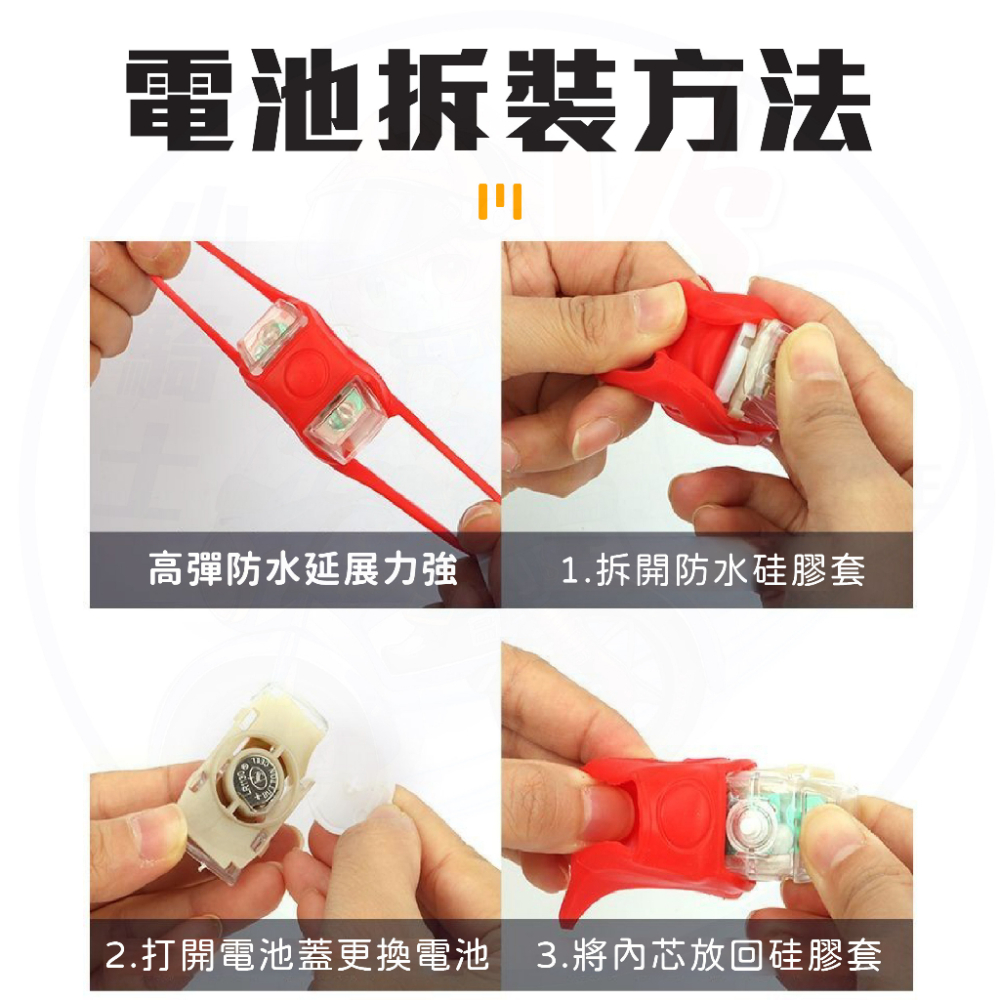 電池拆裝方法

高彈防水延展力強

1.拆開防水硅膠套

2.打開電池蓋更換電池

3.將內芯放回硅膠套