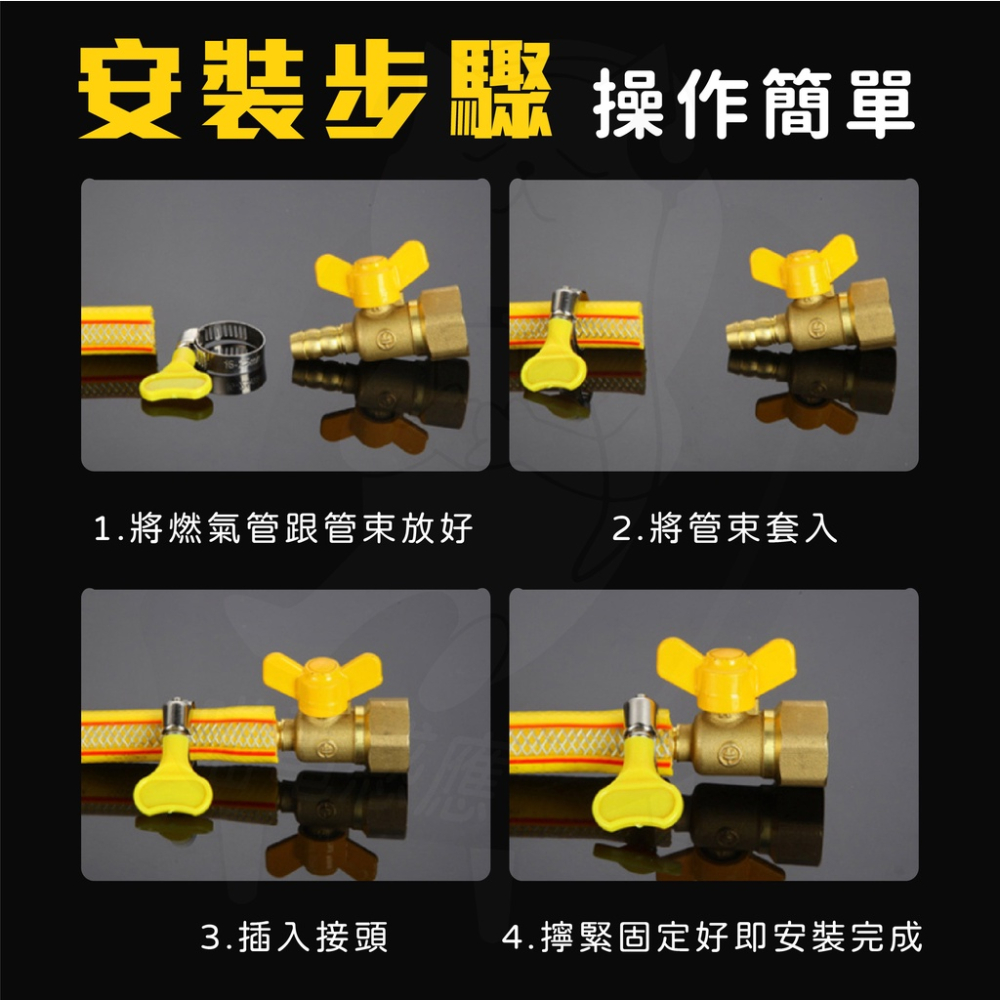 安裝步驟 操作簡單

1.將燃氣管跟管束放好

2.將管束套入

3.插入接頭

4.擰緊固定好即安裝完成