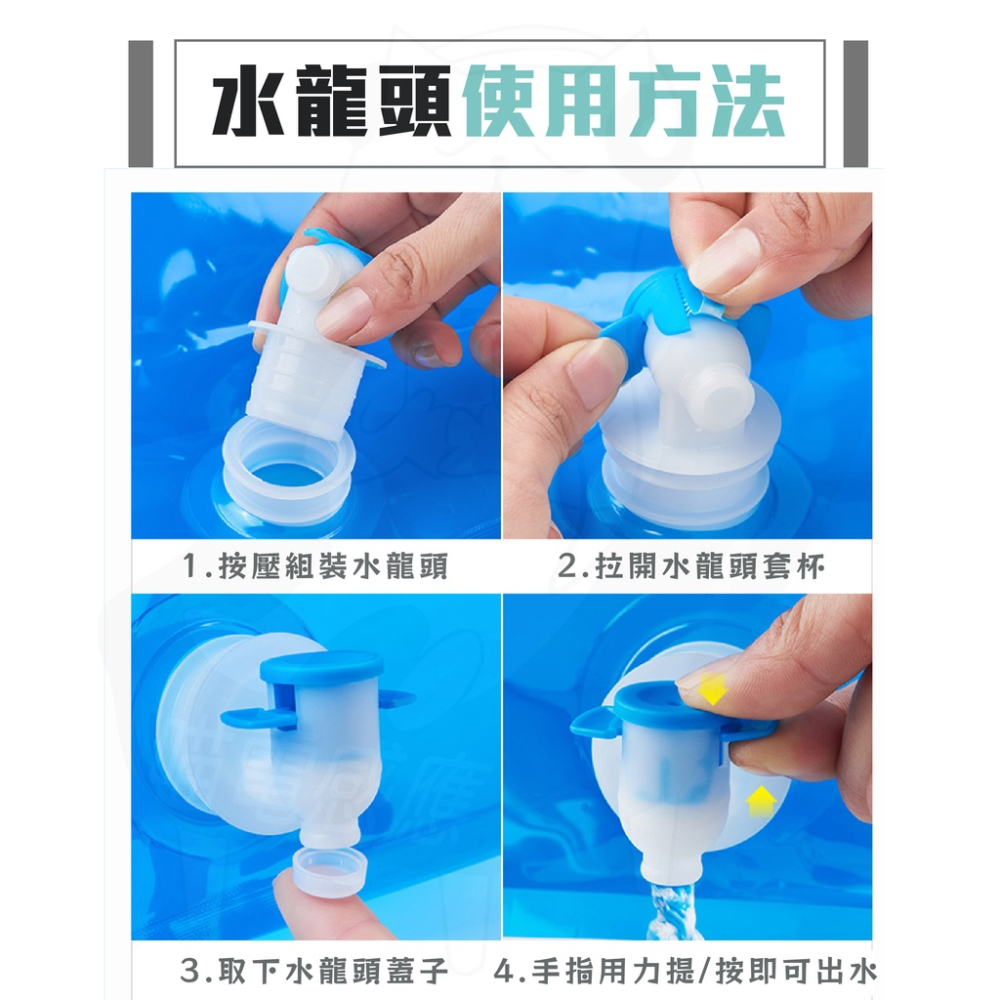 水龍頭使用方法

1.按壓組裝水龍頭

2.拉開水龍頭套杯

3.取下水龍頭蓋子

4.手指用力提/按即可出水