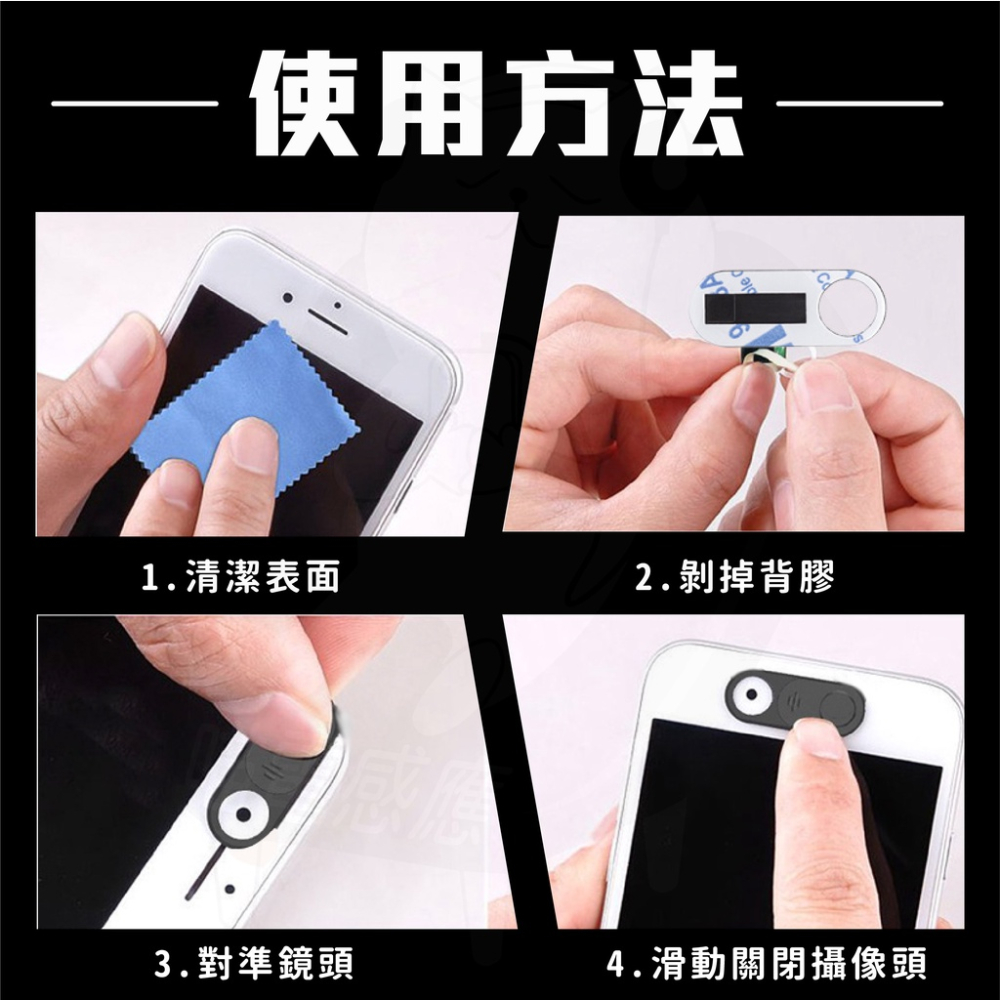 使用方法

1.清潔表面

2.剝掉背膠

3.對準鏡頭

4.滑動關閉攝像頭