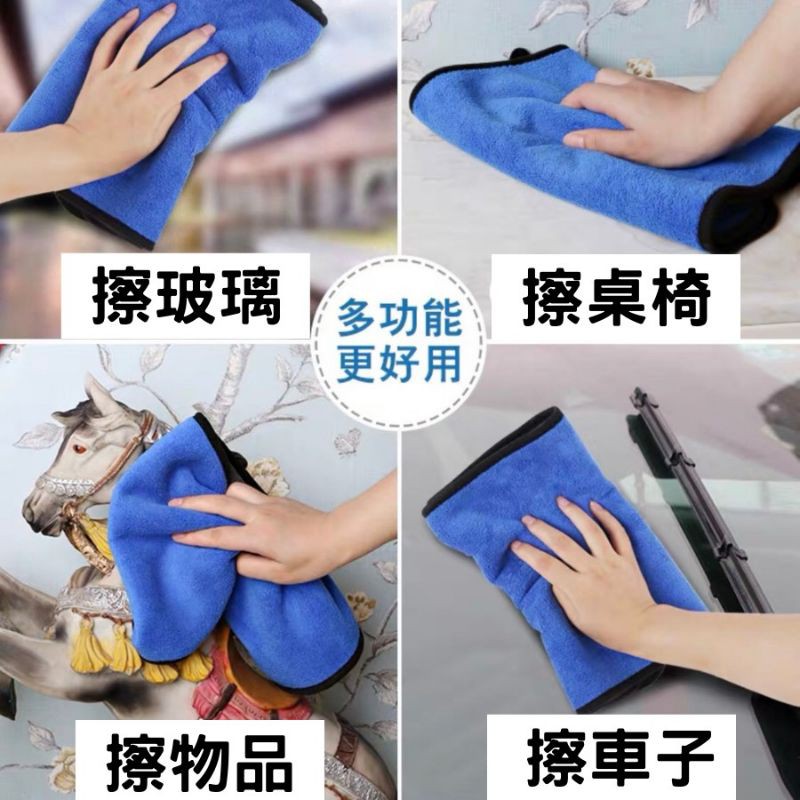 擦玻璃

擦桌椅

多功能
更好用

擦物品

擦車子