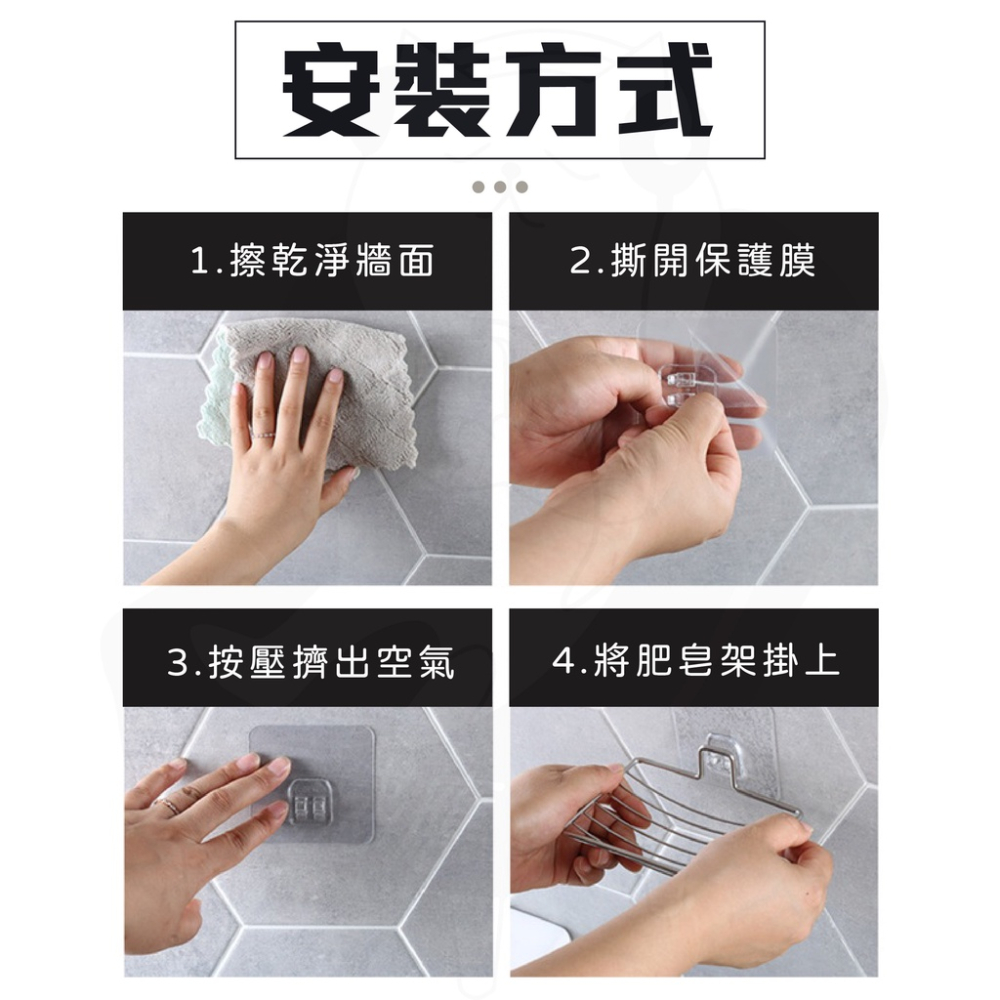 安裝方式

1.擦乾淨牆面

2.撕開保護膜

3.按壓擠出空氣

4.將肥皂架掛上