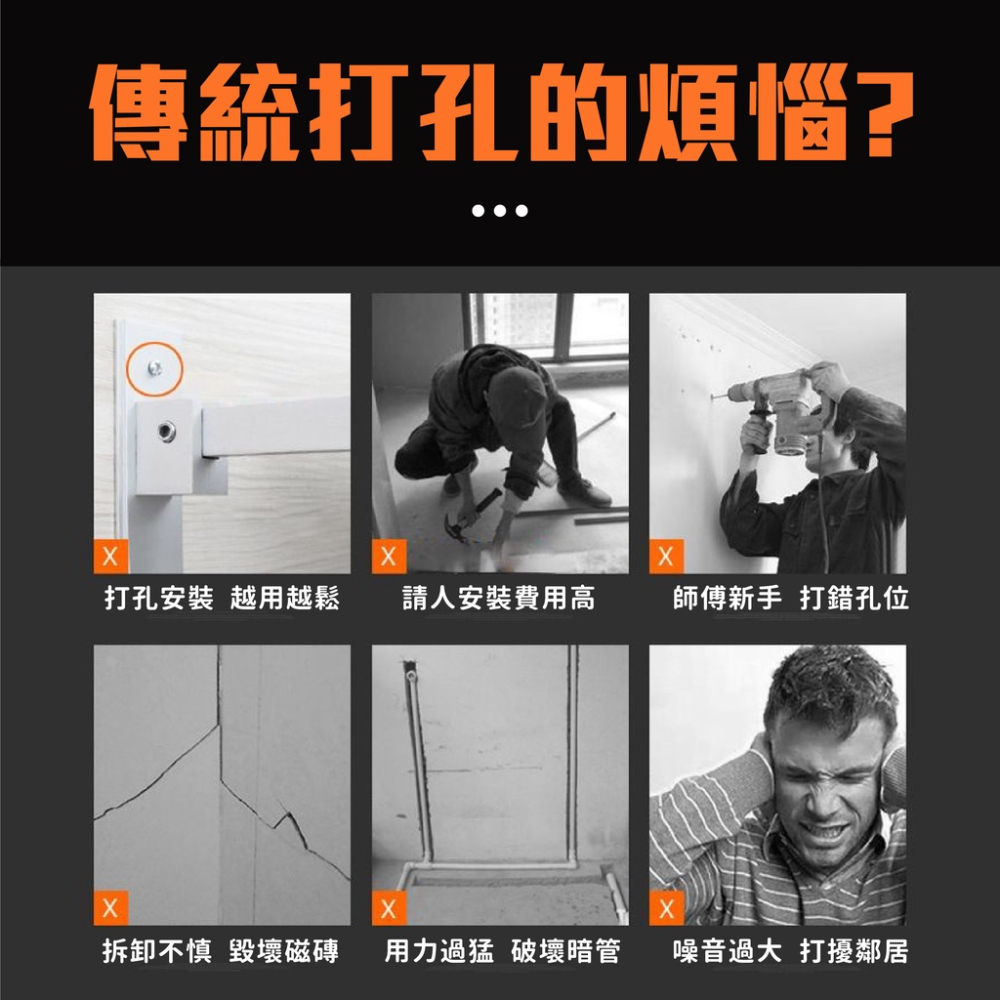 傳統打孔的煩惱?

X
打孔安裝 越用越鬆

X
請人安裝費用高

X
師傅新手 打錯孔位

X
拆卸不慎 毀壞磁磚

X
用力過猛 破壞暗管

X
噪音過大 打擾鄰居