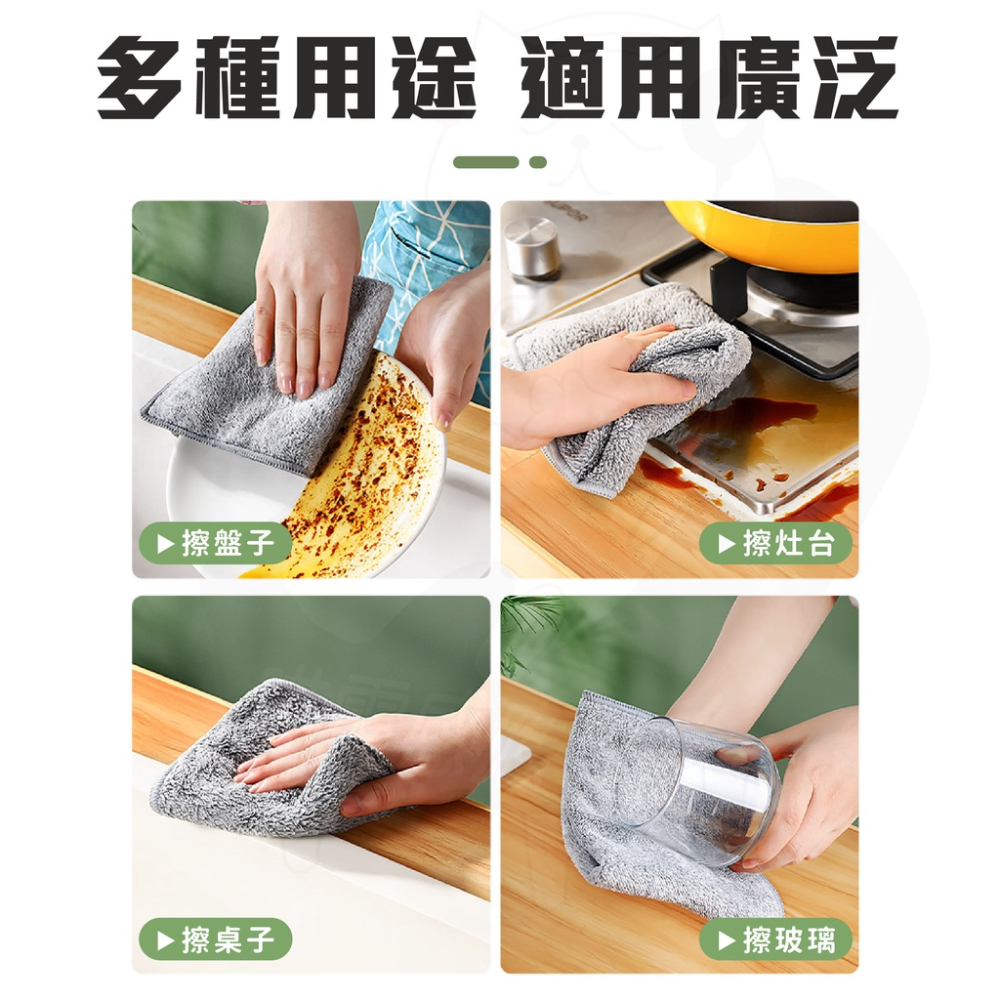 多種用途 適用廣泛

▶擦盤子

▶擦灶台

▶擦桌子

▶擦玻璃