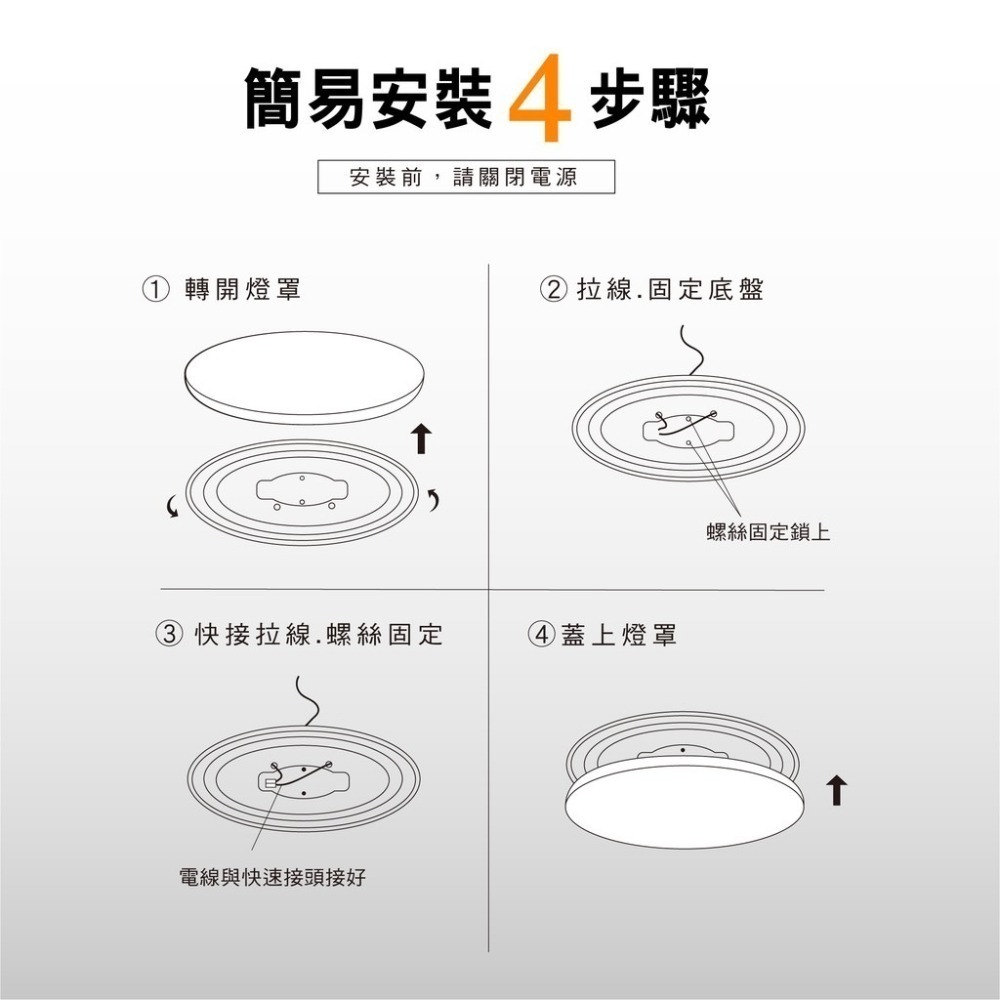 簡易安裝 4 步驟

安裝前，請關閉電源

① 轉開燈罩

② 拉線.固定底盤

螺絲固定鎖上

③ 快接拉線.螺絲固定

電線與快速接頭接好

④ 蓋上燈罩