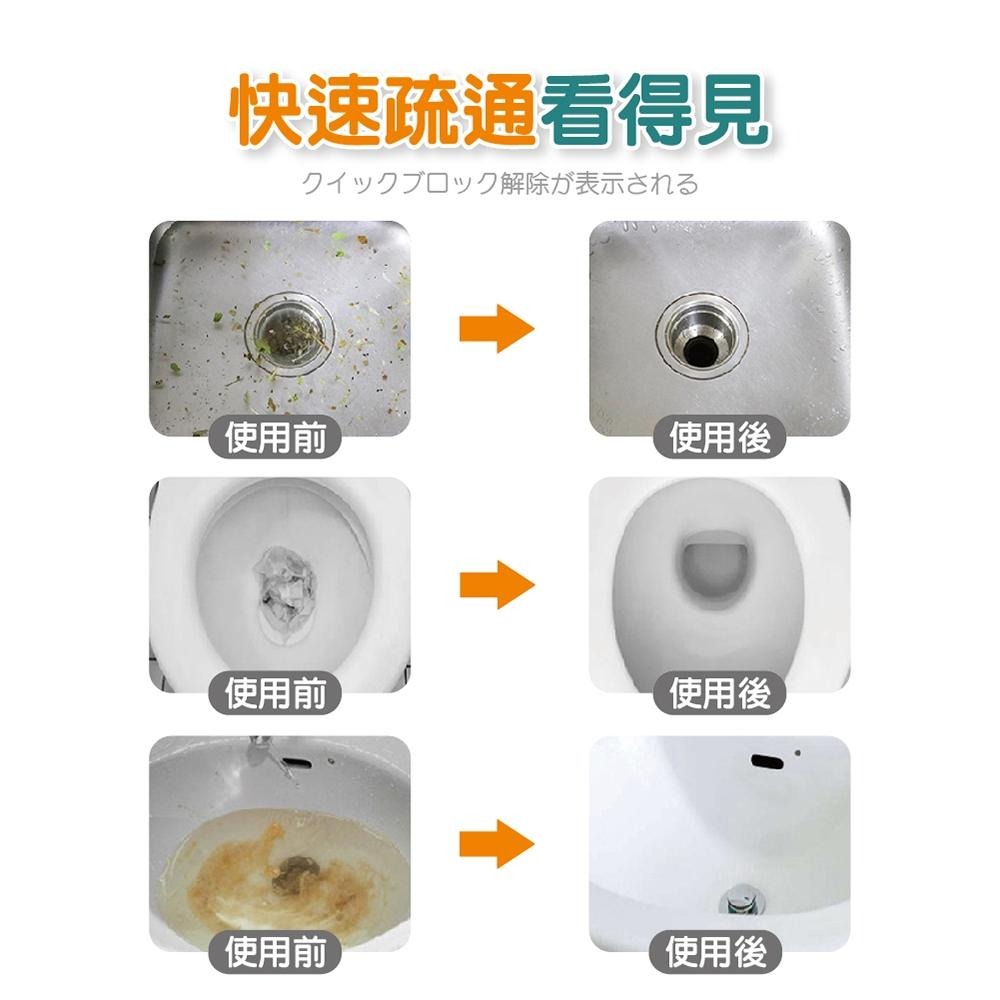 快速疏通看得見

クイックブロック解除が表示される

使用前

使用後

使用前

使用後

使用前

使用後