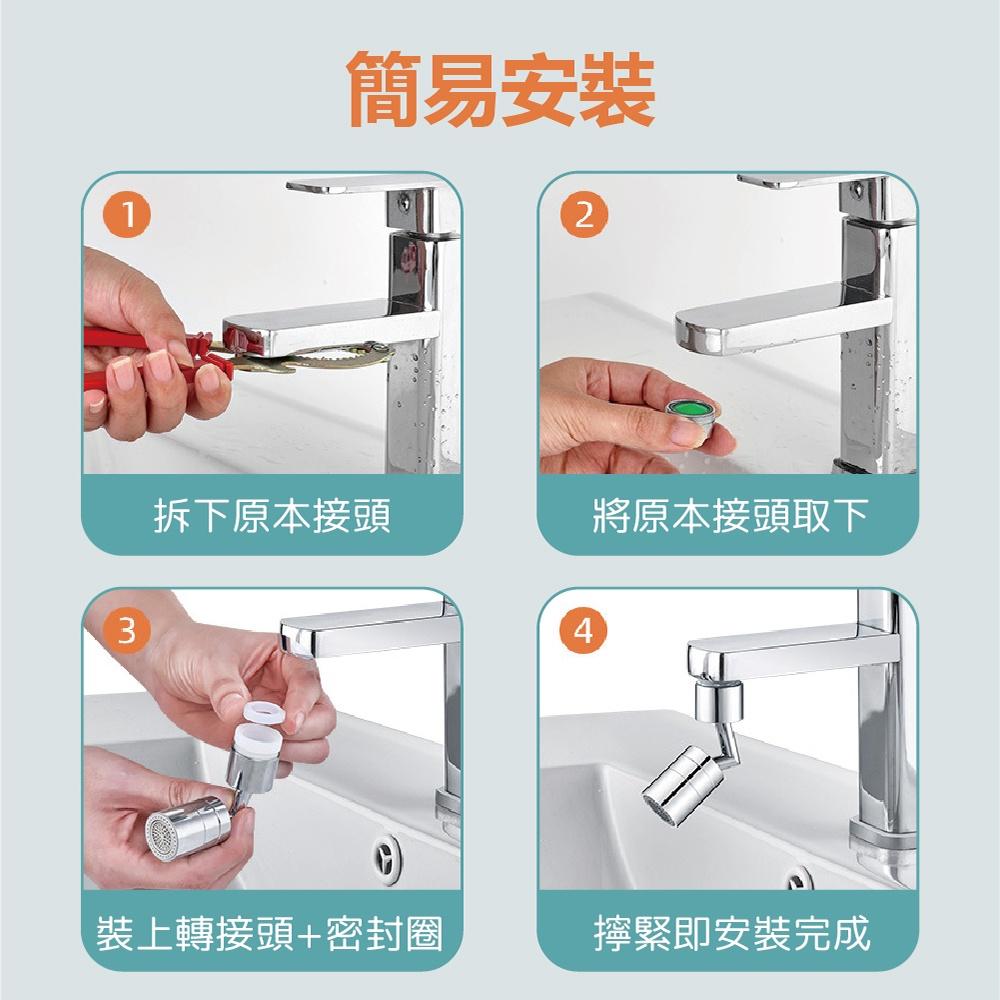 簡易安裝

1
拆下原本接頭

2
將原本接頭取下

3
裝上轉接頭+密封圈

4
擰緊即安裝完成