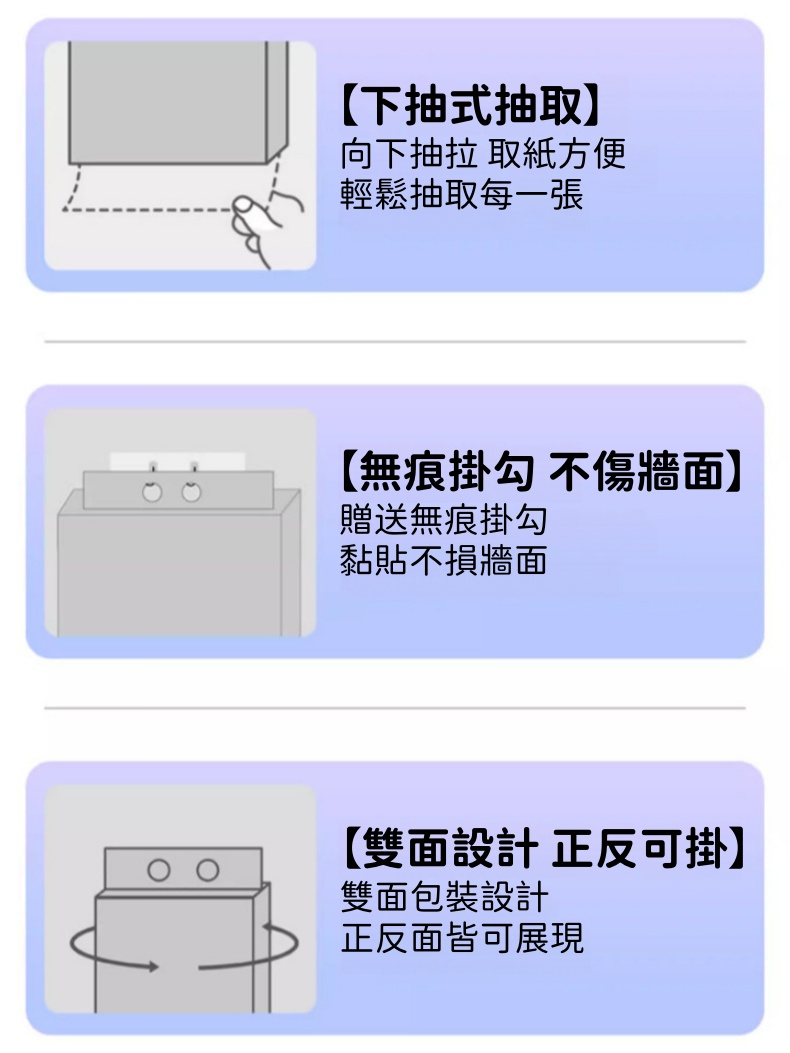 【下抽式抽取】
向下抽拉 取紙方便
輕鬆抽取每一張

【無痕掛勾 不傷牆面】
贈送無痕掛勾
黏貼不損牆面

【雙面設計 正反可掛】
雙面包裝設計
正反面皆可展現