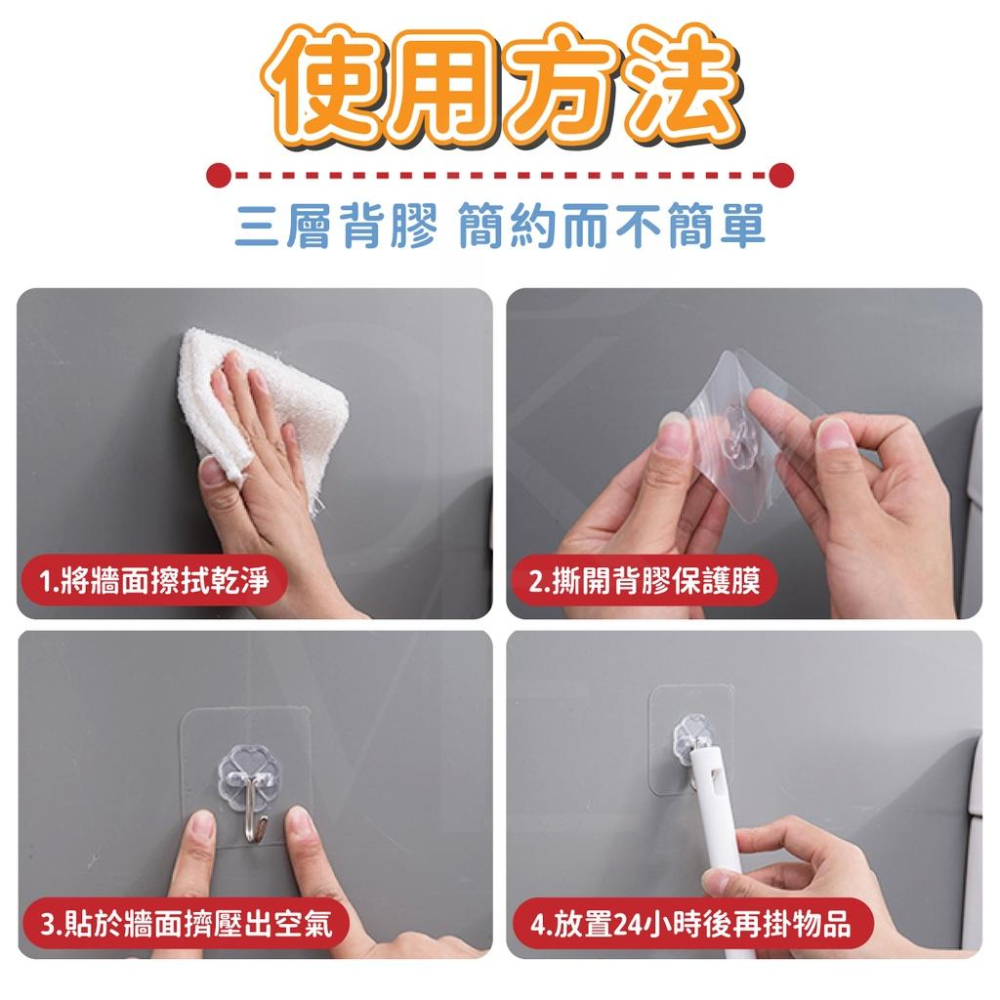 使用方法

三層背膠 簡約而不簡單

1.將牆面擦拭乾淨

2.撕開背膠保護膜

3.貼於牆面擠壓出空氣

4.放置24小時後再掛物品