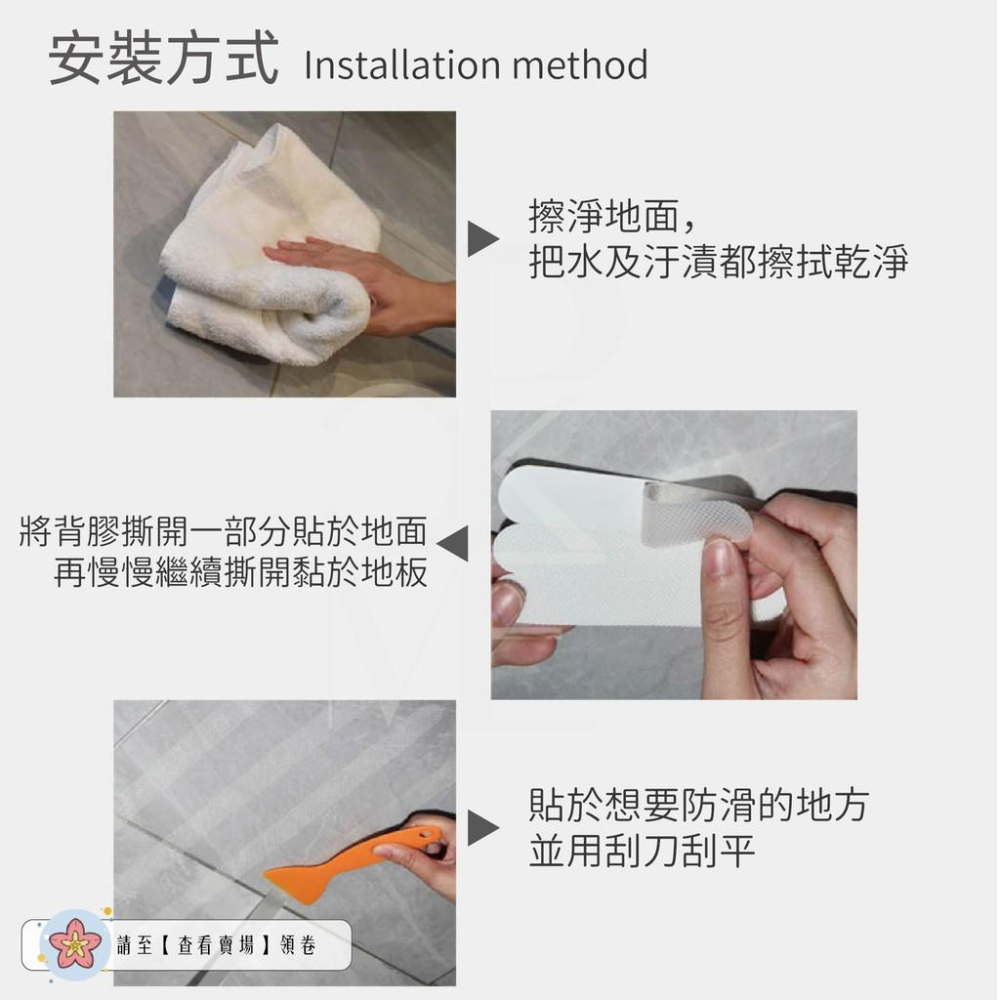 安裝方式 Installation method

擦淨地面，
把水及汙漬都擦拭乾淨

將背膠撕開一部分貼於地面
再慢慢繼續撕開黏於地板

貼於想要防滑的地方
並用刮刀刮平

請至【查看賣場】領卷