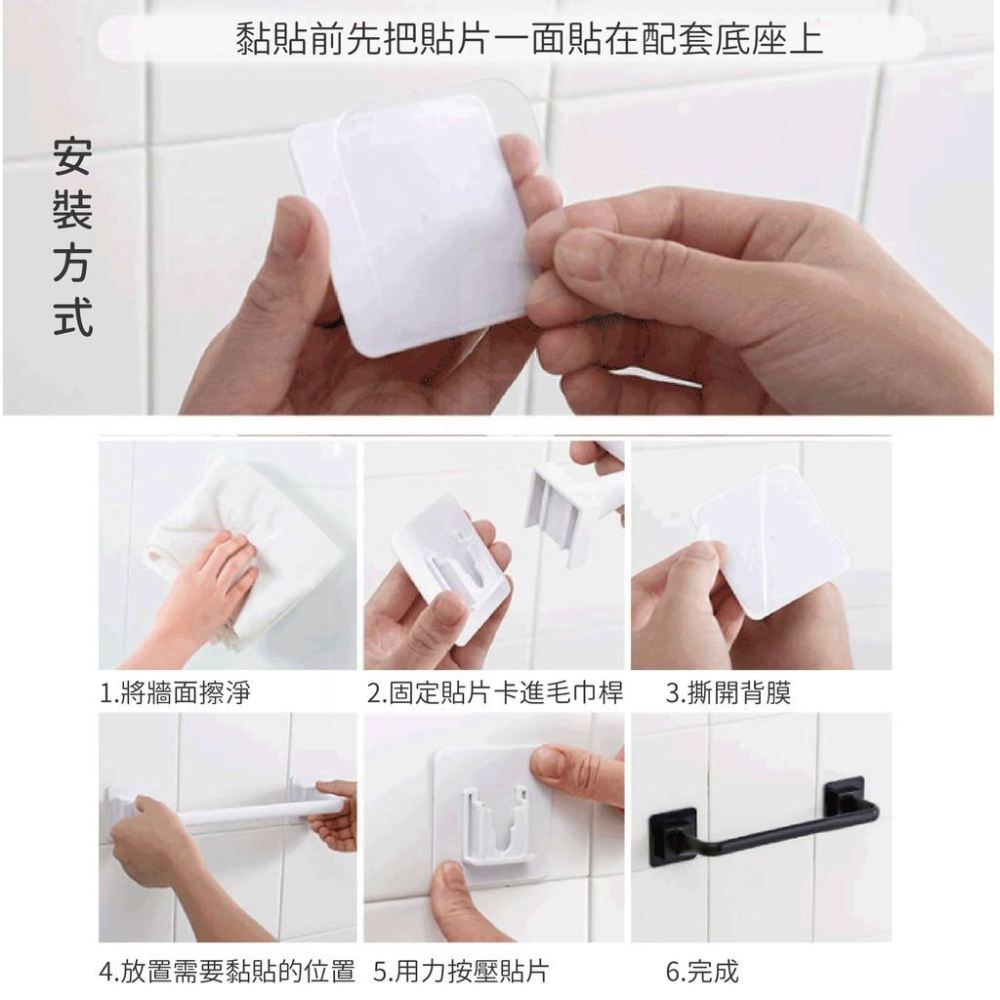 黏貼前先把貼片一面貼在配套底座上

安裝方式

1.將牆面擦淨

2.固定貼片卡進毛巾桿

3.撕開背膜

4.放置需要黏貼的位置

5.用力按壓貼片

6.完成