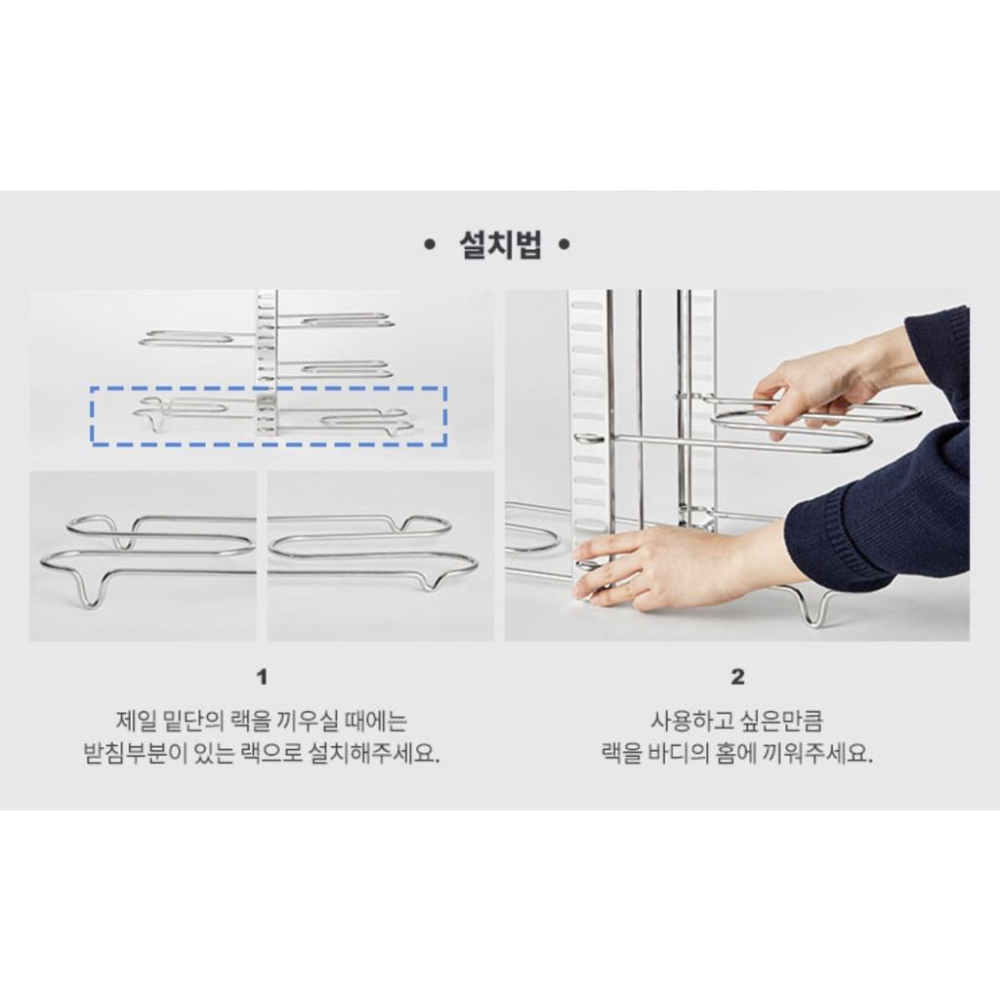 • 설치법 •

1

제일 밑단의 랙을 끼우실 때에는 받침부분이 있는 랙으로 설치해주세요.

2

사용하고 싶은만큼 랙을 바디의 홈에 끼워주세요.