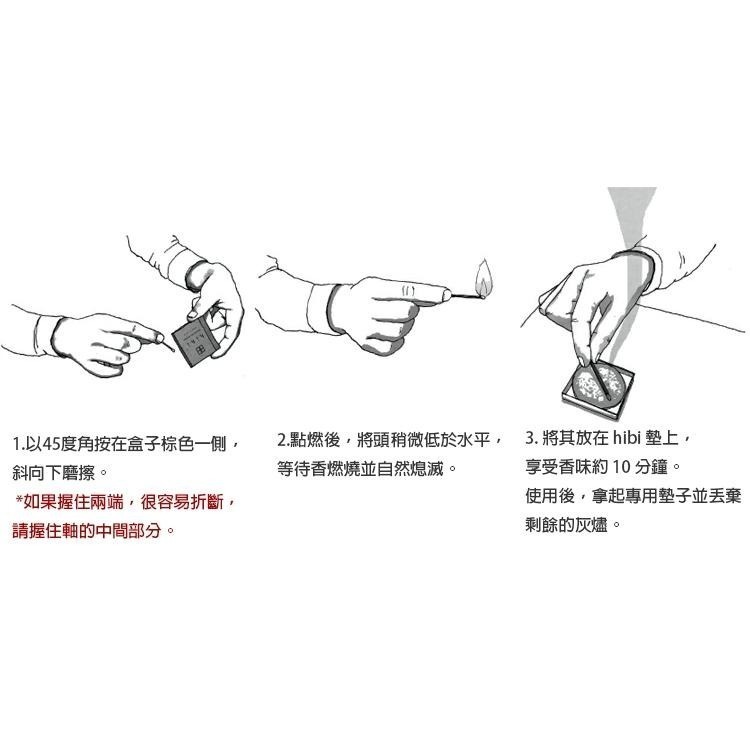 1.以45度角按在盒子棕色一側，斜向下磨擦。
*如果握住兩端，很容易折斷，請握住軸的中間部分。

2.點燃後，將頭稍微低於水平，等待香燃燒並自然熄滅。

3. 將其放在 hibi 墊上，享受香味約 10 分鐘。
使用後，拿起專用墊子並丟棄剩餘的灰燼。