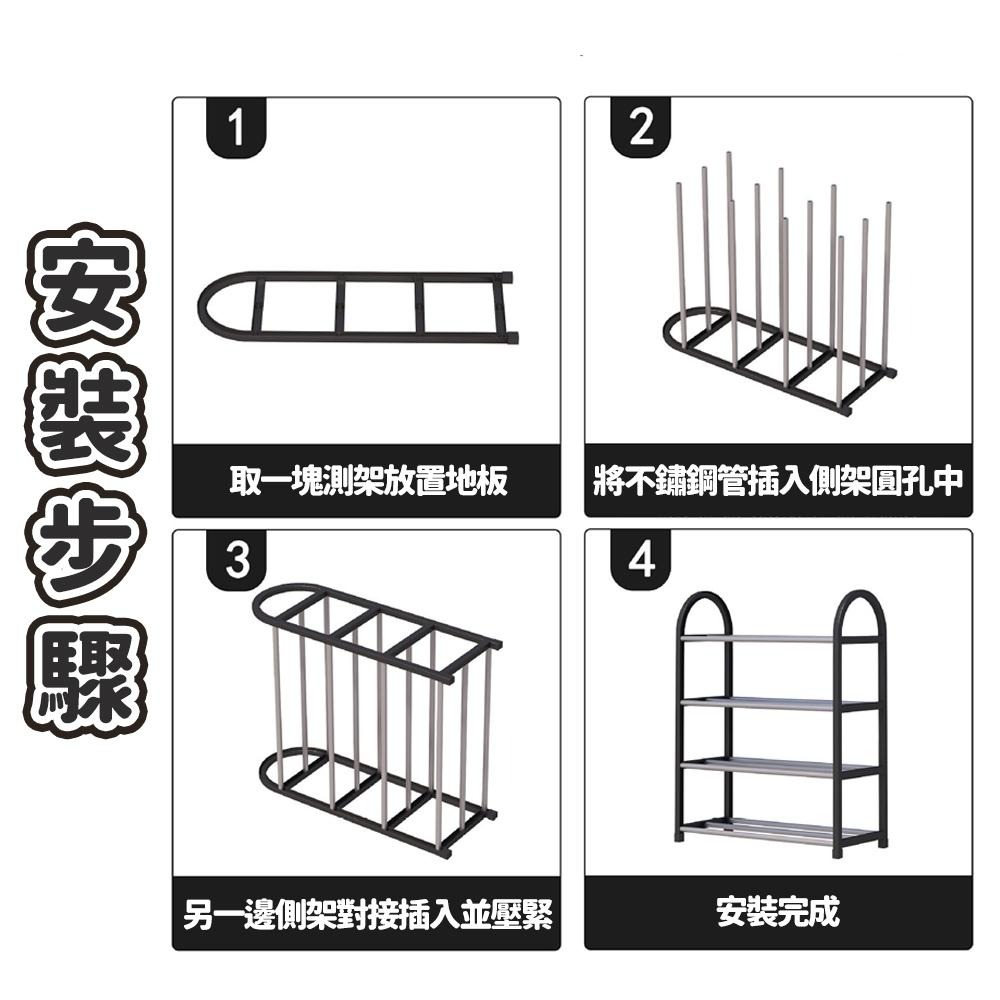 安裝步驟

1

取一塊測架放置地板

2

將不鏽鋼管插入側架圓孔中

3

另一邊側架對接插入並壓緊

4

安裝完成