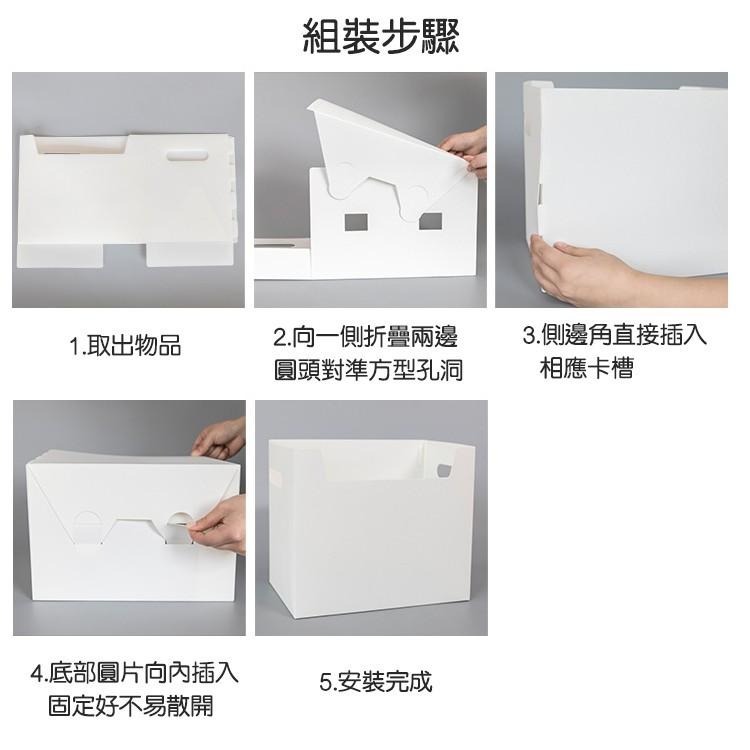 組裝步驟

1.取出物品

2.向一側折疊兩邊圓頭對準方型孔洞

3.側邊角直接插入相應卡槽

4.底部圓片向內插入固定好不易散開

5.安裝完成