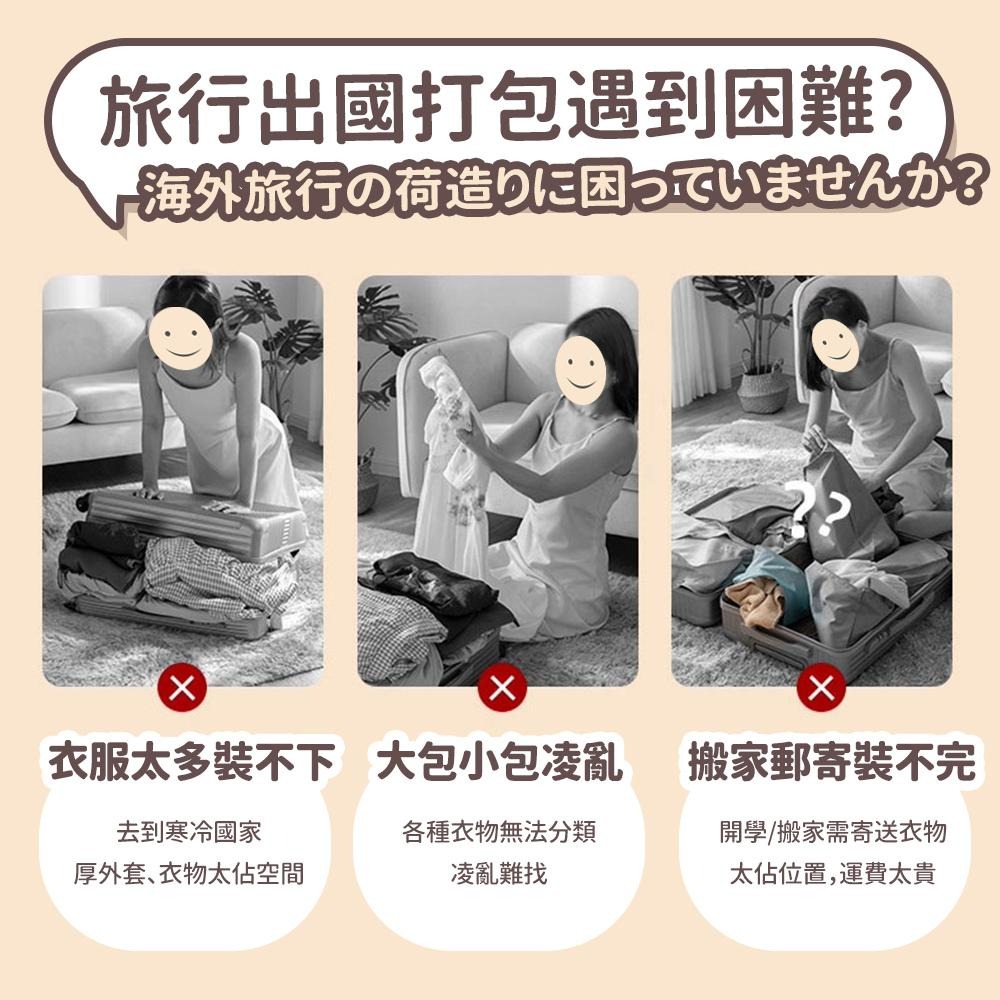 旅行出國打包遇到困難?
海外旅行の荷造りに困っていませんか?

??

衣服太多裝不下

去到寒冷國家
厚外套、衣物太佔空間

大包小包凌亂

各種衣物無法分類
凌亂難找

搬家郵寄裝不完

開學/搬家需寄送衣物
太佔位置,運費太貴