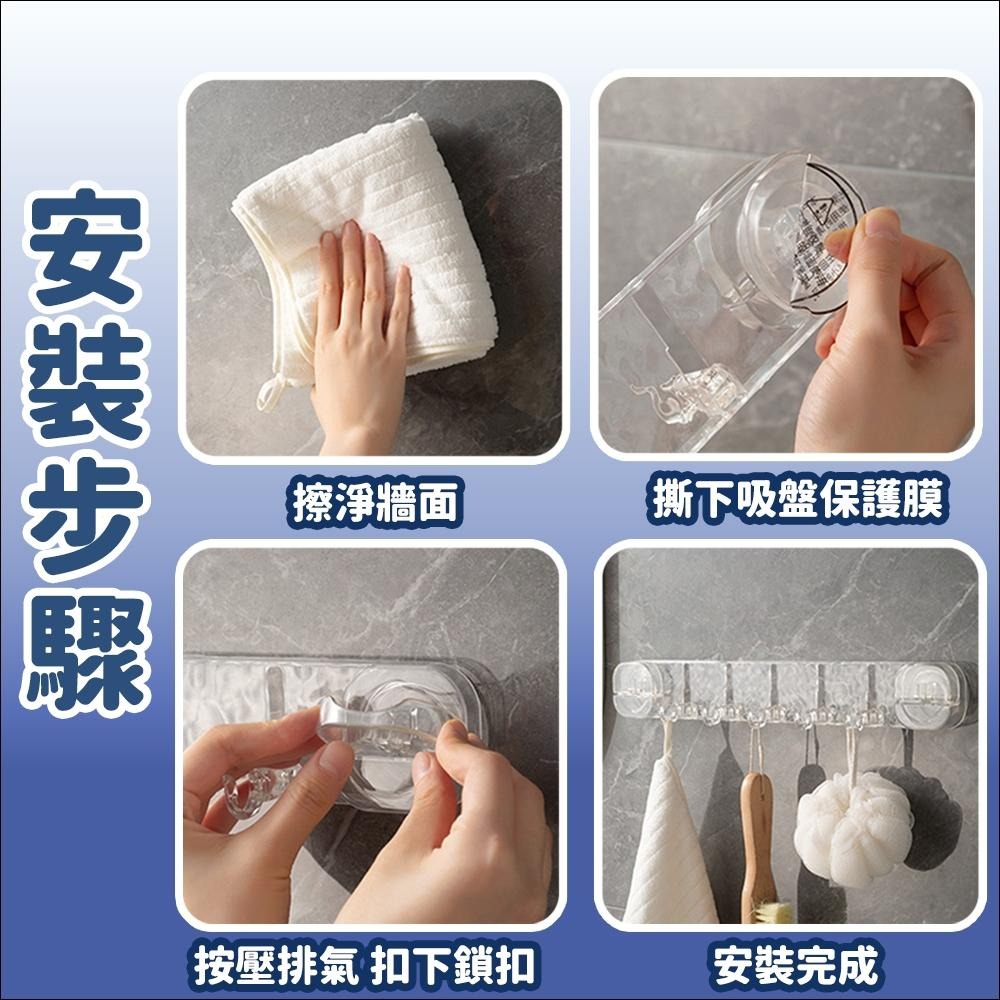 安裝步驟

擦淨牆面

撕下吸盤保護膜

按壓排氣 扣下鎖扣

安裝完成