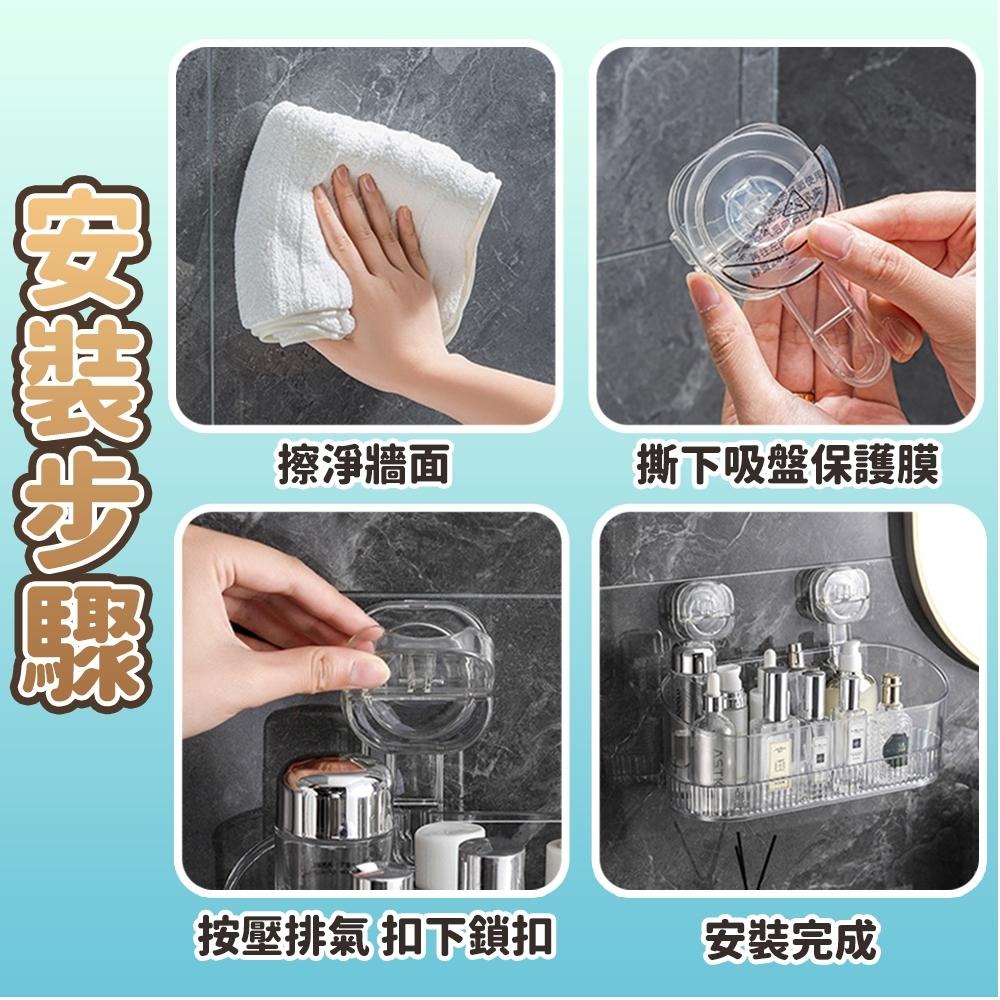 安裝步驟

擦淨牆面

撕下吸盤保護膜

按壓排氣 扣下鎖扣

安裝完成