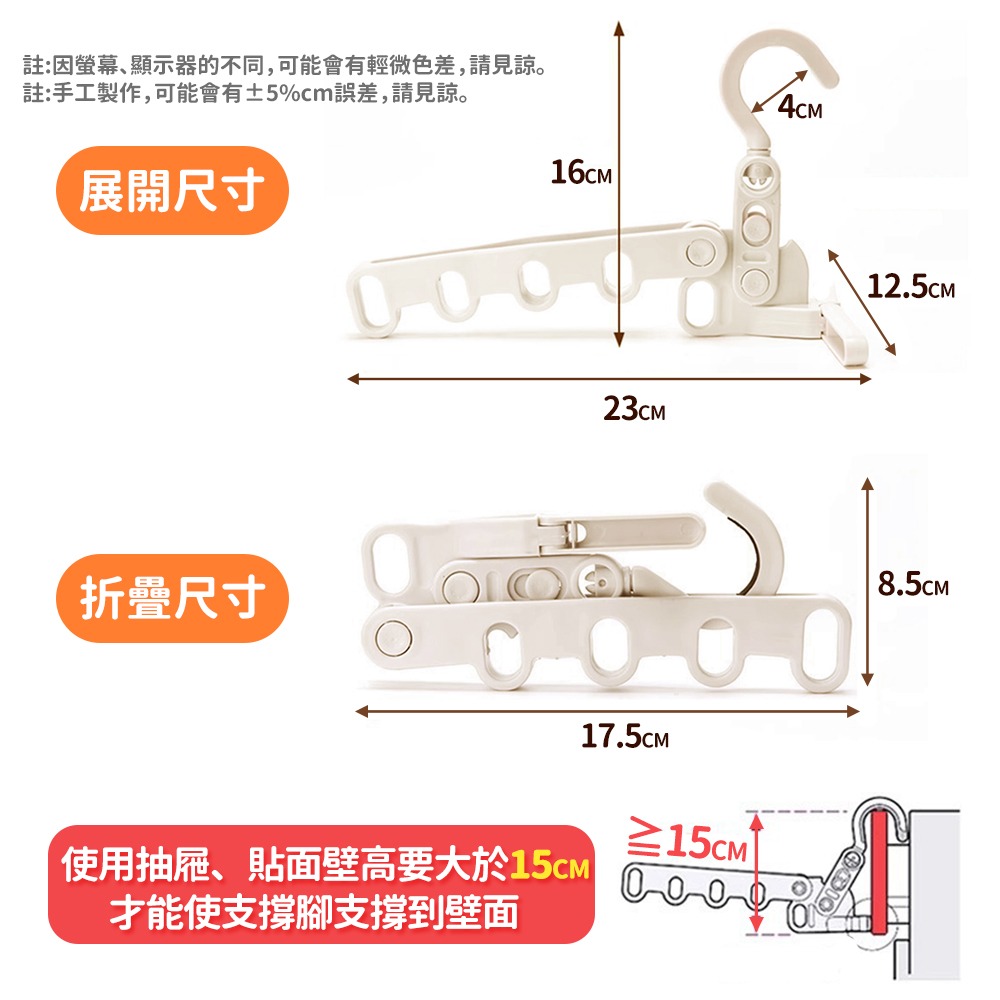 註:因螢幕、顯示器的不同,可能會有輕微色差,請見諒。
註:手工製作,可能會有±5%cm誤差,請見諒。

展開尺寸

4CM

16CM

12.5CM

23CM

折疊尺寸

8.5CM

17.5CM

使用抽屜、貼面壁高要大於15CM
才能使支撐腳支撐到壁面

≧15CM