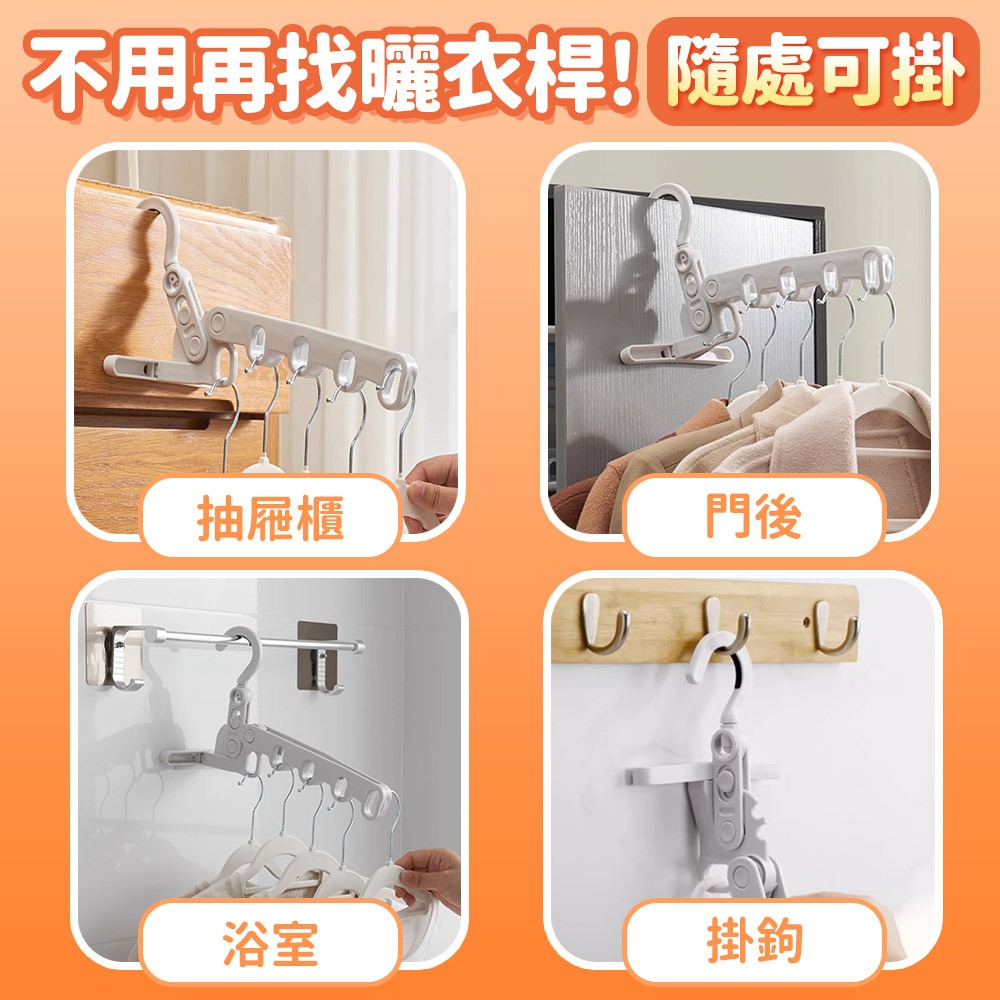 不用再找曬衣桿! 隨處可掛

抽屜櫃

門後

浴室

掛鉤