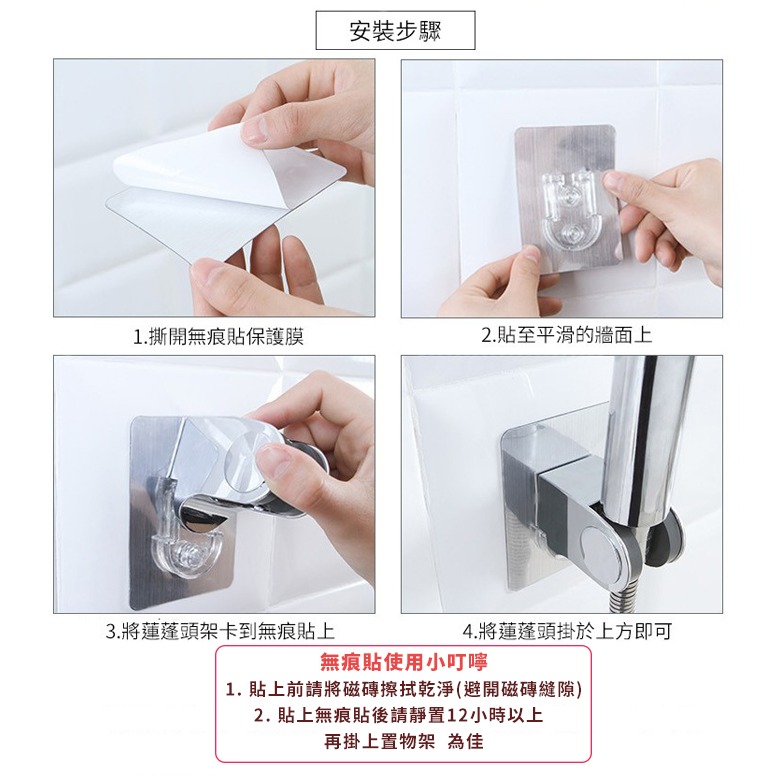 安裝步驟

1.撕開無痕貼保護膜

2.貼至平滑的牆面上

3.將蓮蓬頭架卡到無痕貼上

4.將蓮蓬頭掛於上方即可

無痕貼使用小叮嚀

1. 貼上前請將磁磚擦拭乾淨(避開磁磚縫隙)

2. 貼上無痕貼後請靜置12小時以上
再掛上置物架 為佳