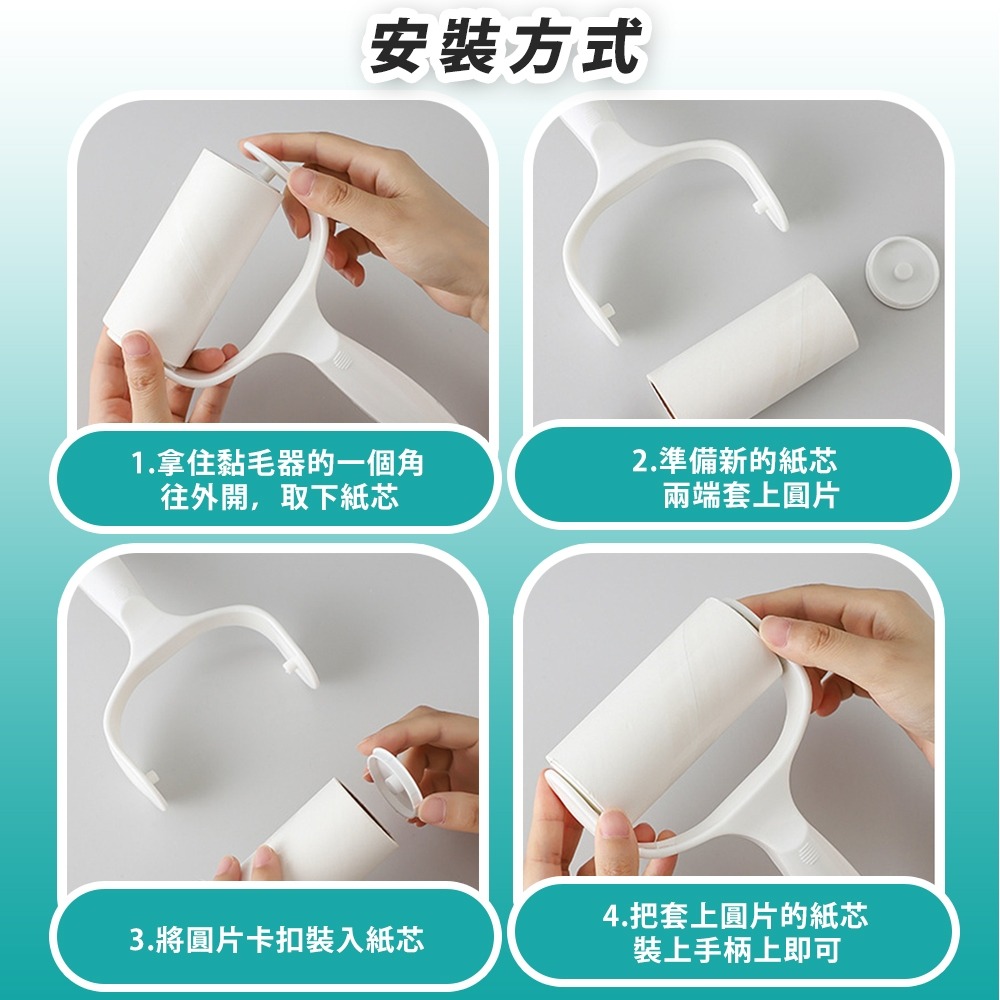 安裝方式

1.拿住黏毛器的一個角
往外開，取下紙芯

2.準備新的紙芯
兩端套上圓片

3.將圓片卡扣裝入紙芯

4.把套上圓片的紙芯
裝上手柄上即可