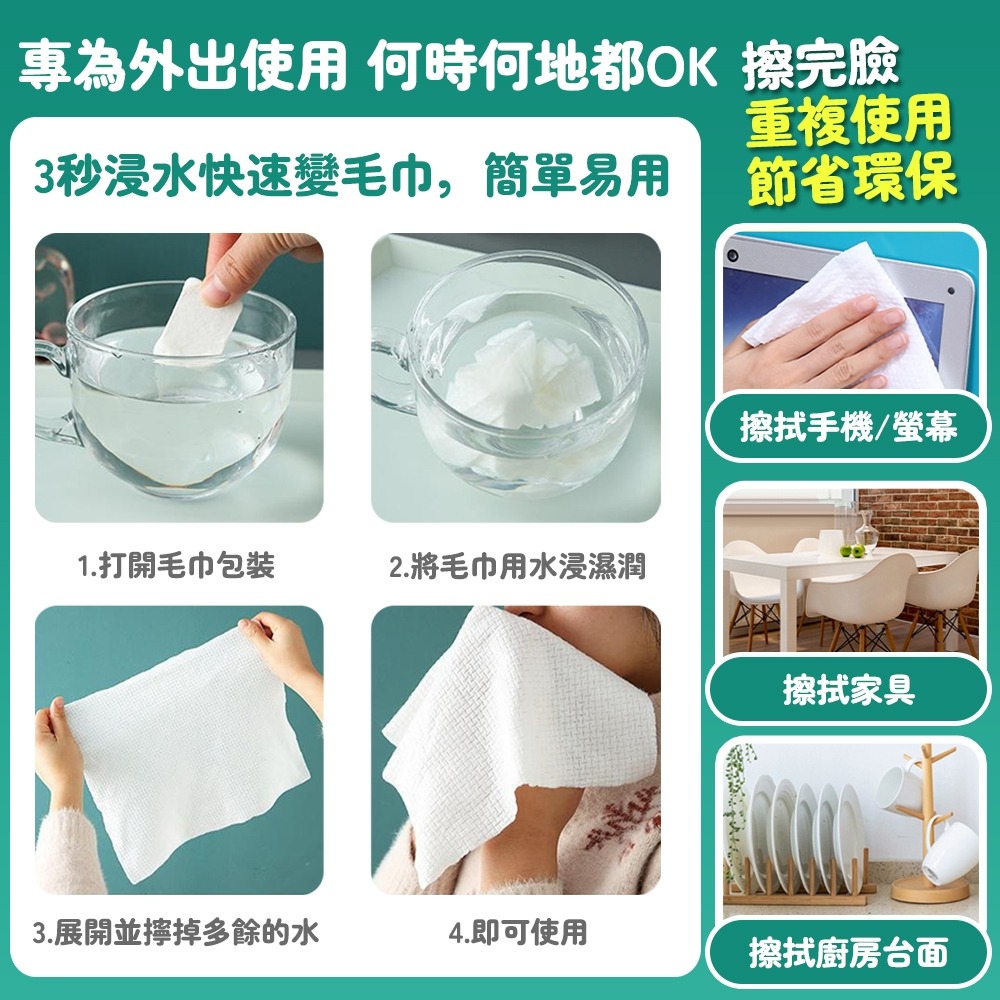 專為外出使用 何時何地都OK 擦完臉
重複使用
節省環保

3秒浸水快速變毛巾，簡單易用

1.打開毛巾包裝

2.將毛巾用水浸濕潤

3.展開並擰掉多餘的水

4.即可使用

擦拭手機/螢幕

擦拭家具

擦拭廚房台面