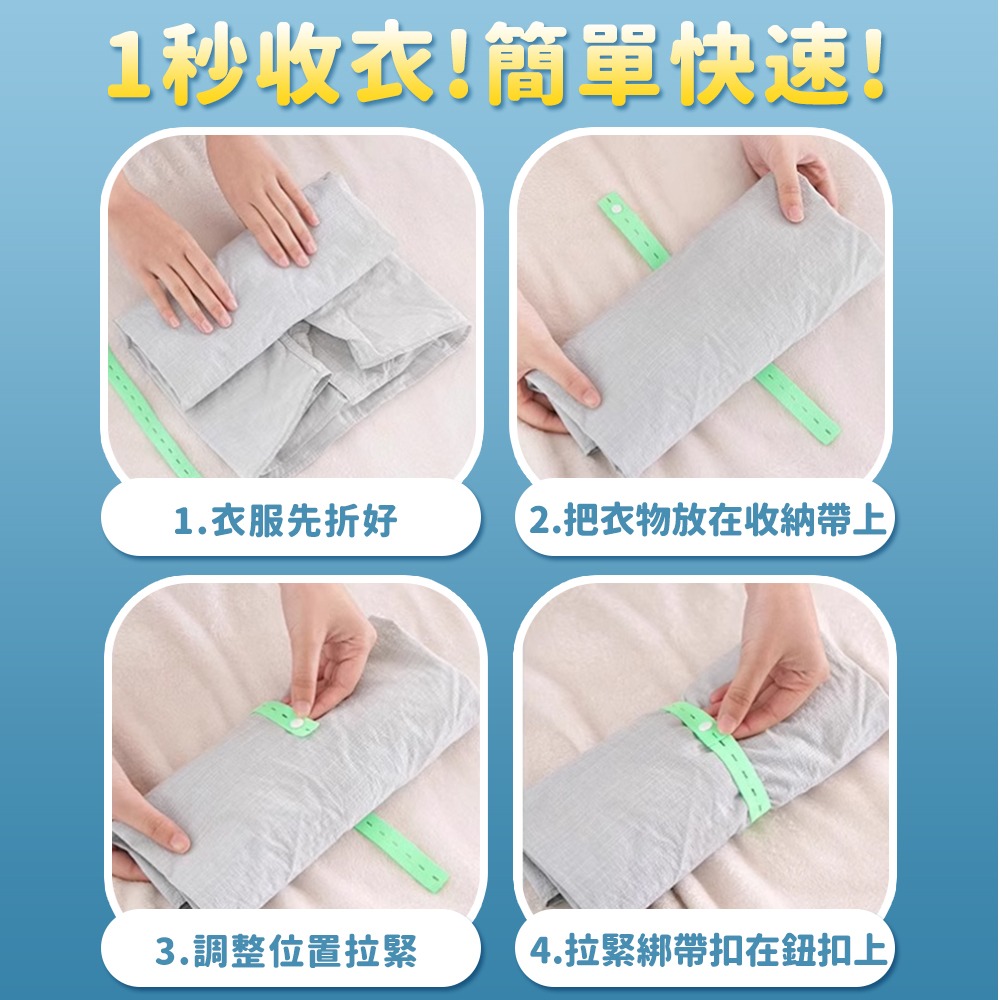 1秒收衣!簡單快速!

1.衣服先折好

2.把衣物放在收納帶上

3.調整位置拉緊

4.拉緊綁帶扣在鈕扣上