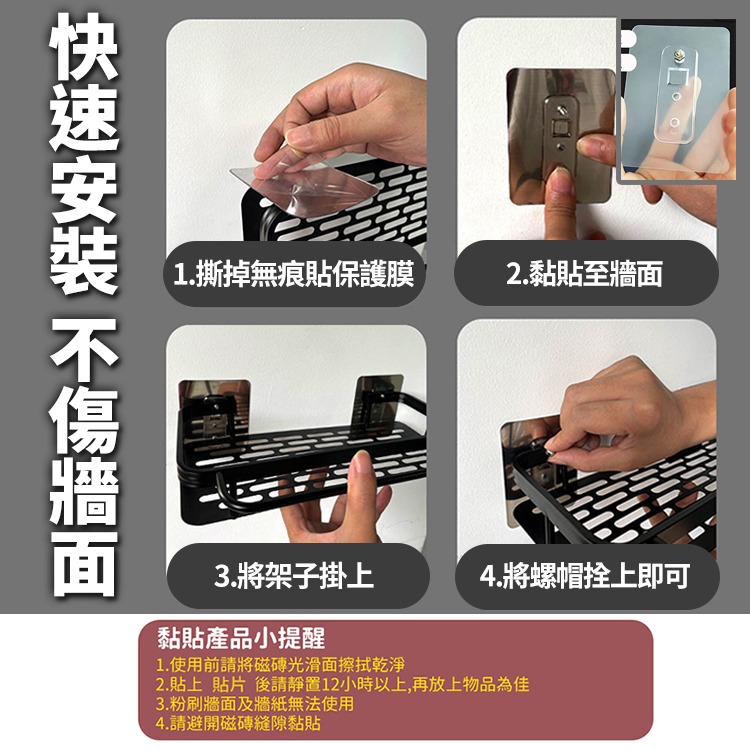 快速安裝 不傷牆面

1.撕掉無痕貼保護膜

2.黏貼至牆面

3.將架子掛上

4.將螺帽拴上即可

黏貼產品小提醒
1.使用前請將磁磚光滑面擦拭乾淨
2.貼上 貼片 後請靜置12小時以上,再放上物品為佳
3.粉刷牆面及牆紙無法使用
4.請避開磁磚縫隙黏貼