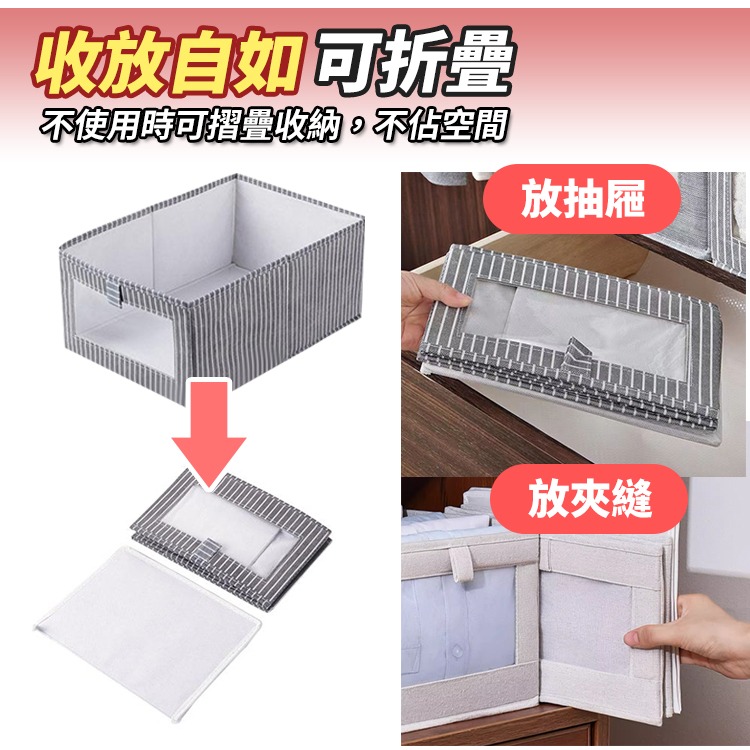 收放自如 可折疊

不使用時可摺疊收納，不佔空間

放抽屜

放夾縫