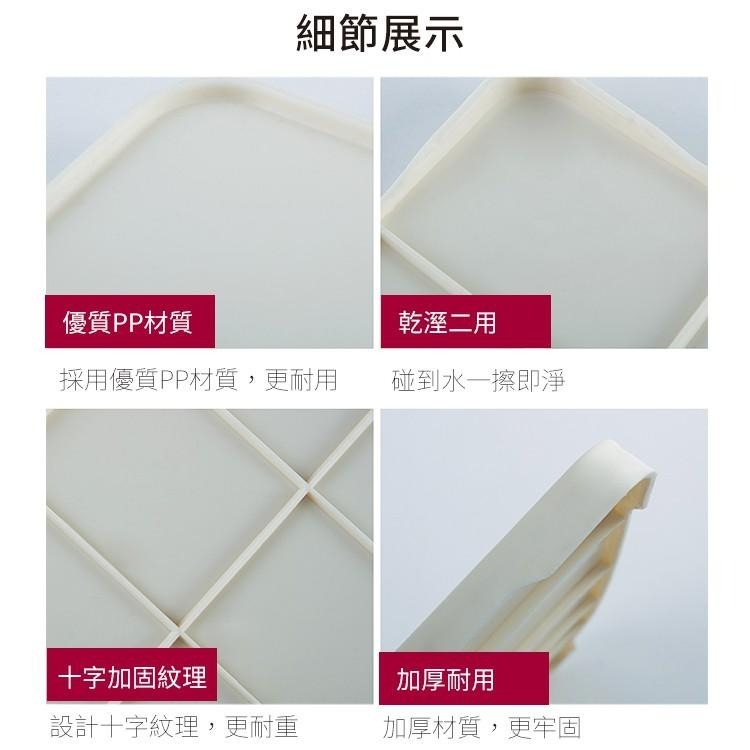 細節展示

優質PP材質

採用優質PP材質，更耐用

乾溼二用

碰到水一擦即淨

十字加固紋理

設計十字紋理，更耐重

加厚耐用

加厚材質，更牢固