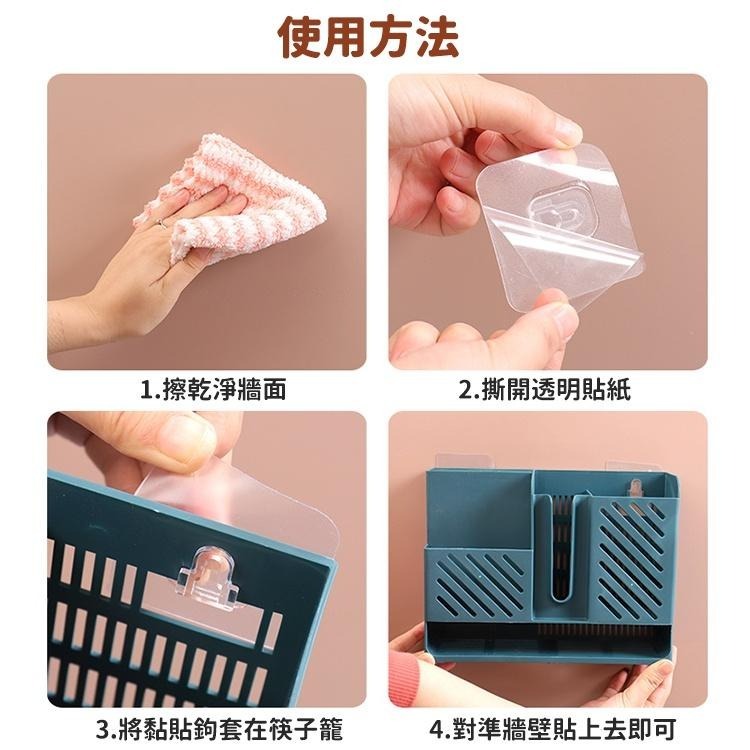 使用方法

1.擦乾淨牆面

2.撕開透明貼紙

3.將黏貼鉤套在筷子籠

4.對準牆壁貼上去即可